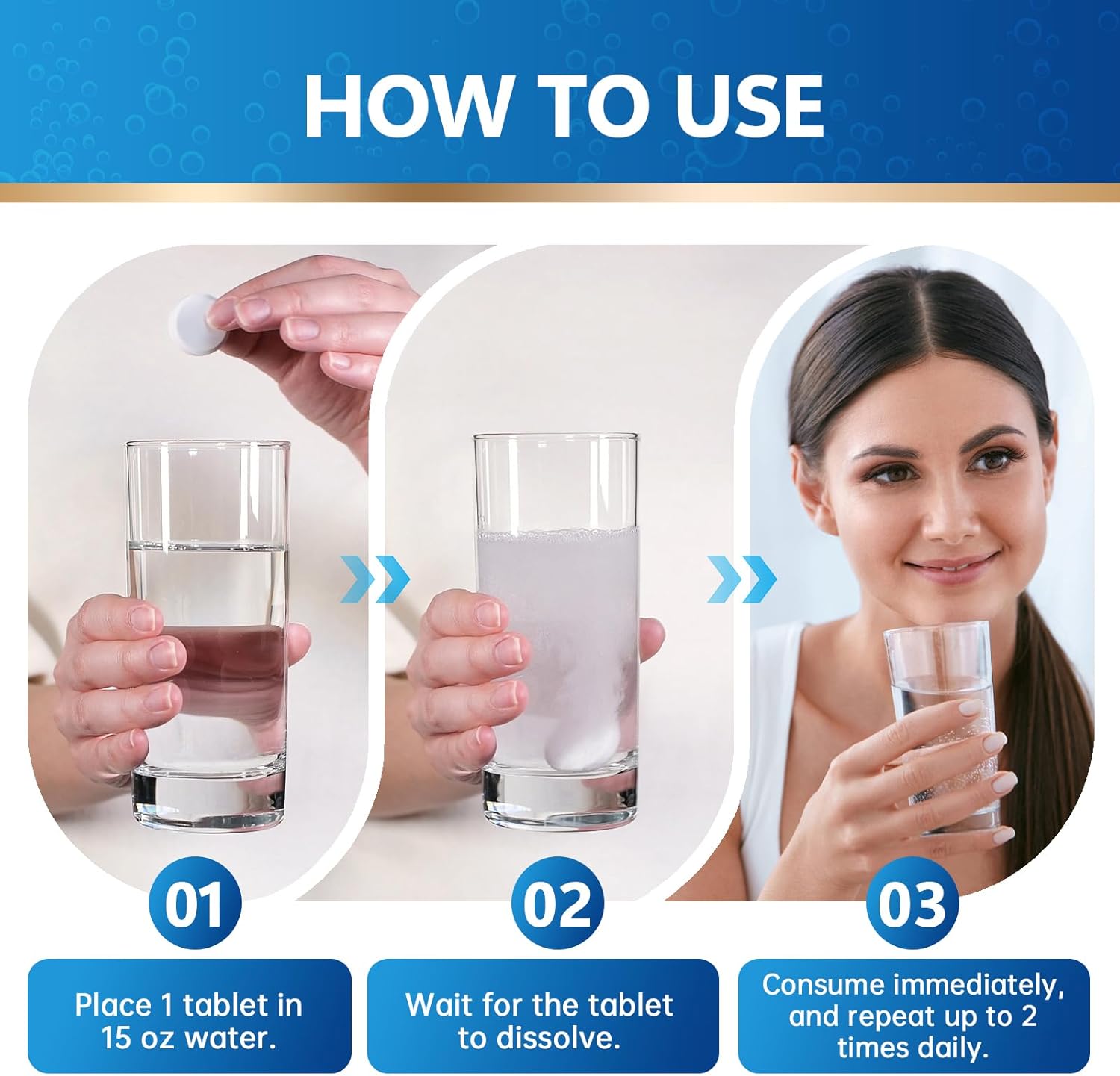 HOW TO USE

01

Place 1 tablet in 15 oz water.

02

Wait for the tablet to dissolve.

03

Consume immediately, and repeat up to 2 times daily.