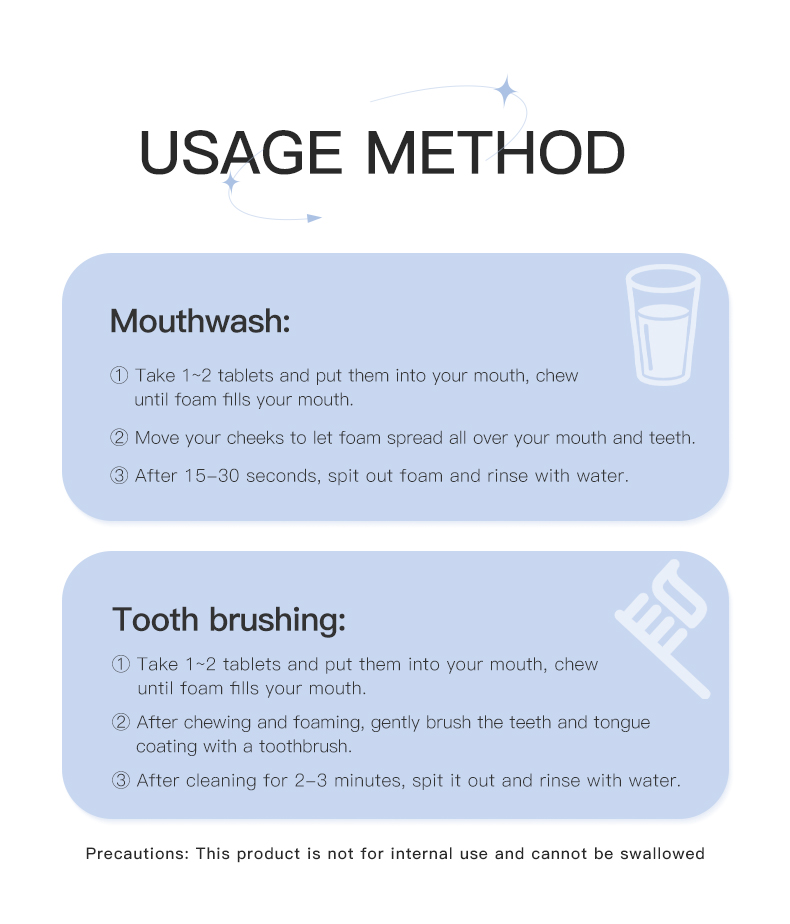 USAGE METHOD

Mouthwash:

① Take 1~2 tablets and put them into your mouth, chew until foam fills your mouth.

② Move your cheeks to let foam spread all over your mouth and teeth.

③ After 15–30 seconds, spit out foam and rinse with water.

Tooth brushing:

① Take 1~2 tablets and put them into your mouth, chew until foam fills your mouth.

② After chewing and foaming, gently brush the teeth and tongue coating with a toothbrush.

③ After cleaning for 2–3 minutes, spit it out and rinse with water.

Precautions: This product is not for internal use and cannot be swallowed