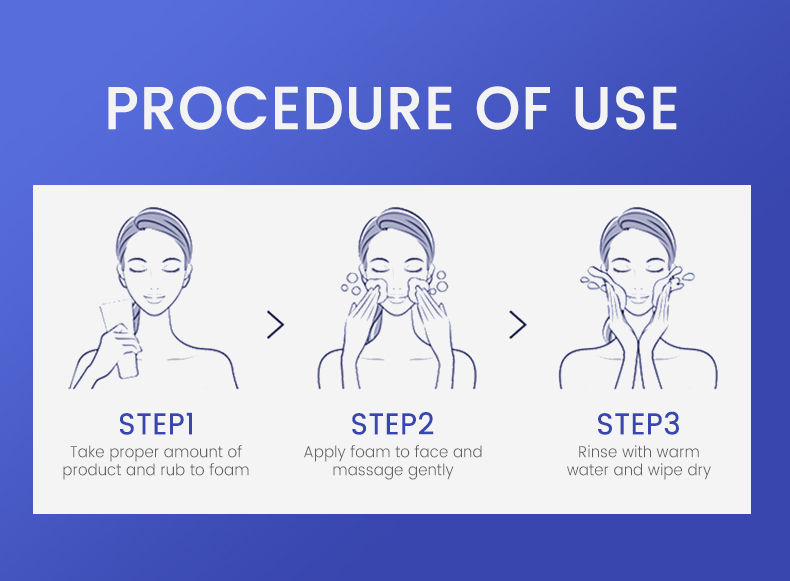 PROCEDURE OF USE

STEP1
Take proper amount of product and rub to foam

STEP2
Apply foam to face and massage gently

STEP3
Rinse with warm water and wipe dry