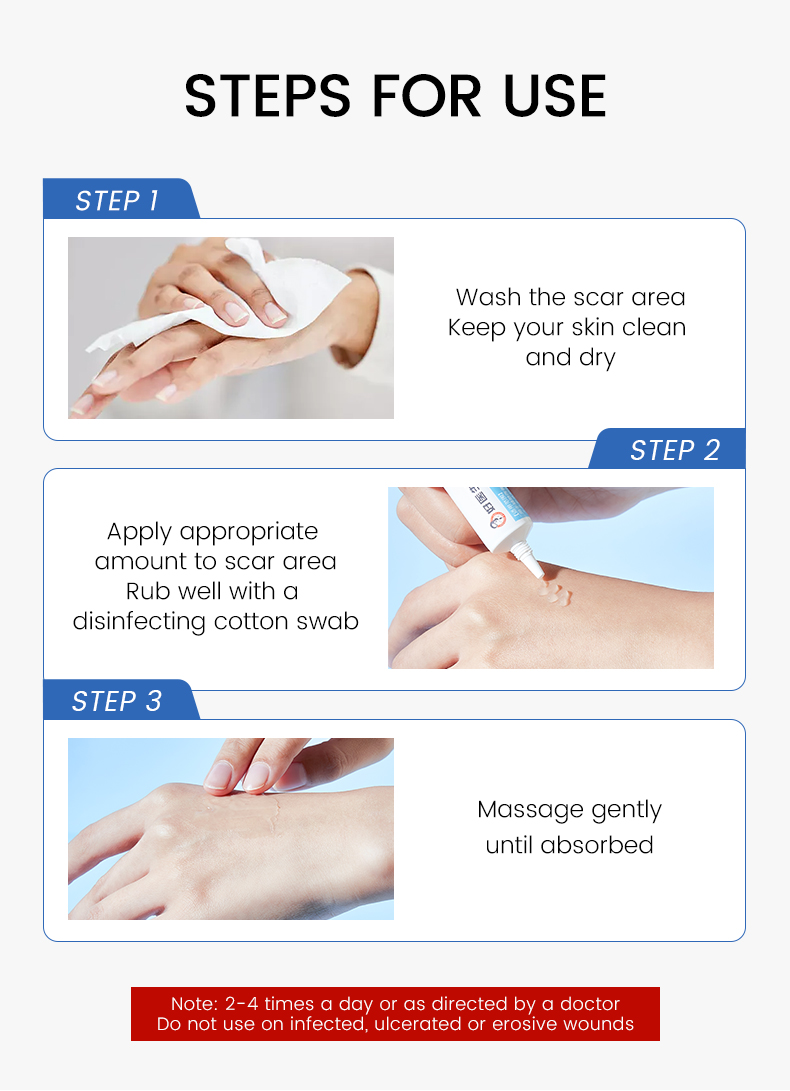 STEPS FOR USE

STEP 1

Wash the scar area
Keep your skin clean and dry

STEP 2

Apply appropriate amount to scar area
Rub well with a disinfecting cotton swab

STEP 3

Massage gently until absorbed

Note: 2-4 times a day or as directed by a doctor
Do not use on infected, ulcerated or erosive wounds