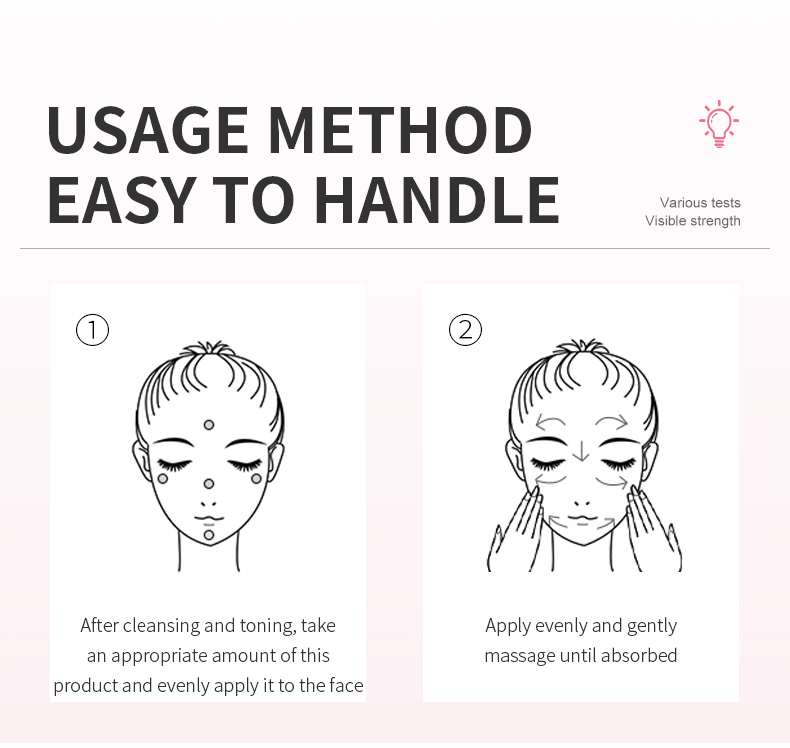 USAGE METHOD
EASY TO HANDLE

Various tests
Visible strength

①

After cleansing and toning, take an appropriate amount of this product and evenly apply it to the face

②

Apply evenly and gently massage until absorbed