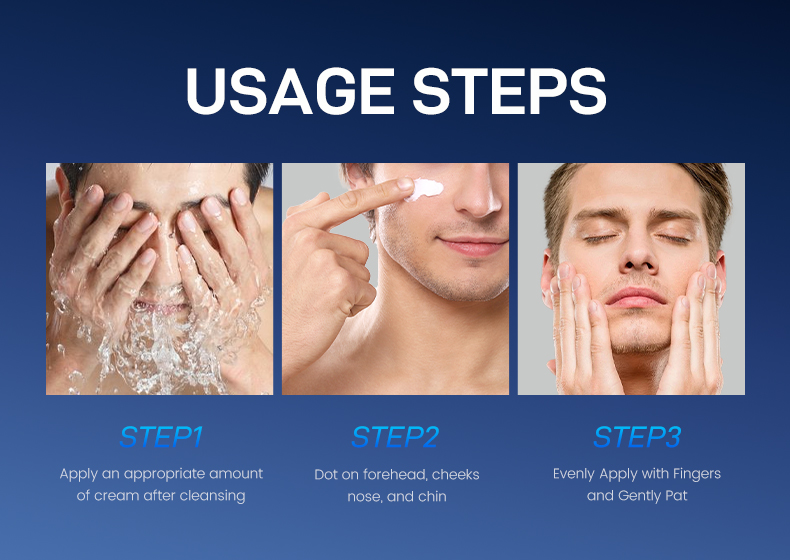 USAGE STEPS

STEP1
Apply an appropriate amount of cream after cleansing

STEP2
Dot on forehead, cheeks nose, and chin

STEP3
Evenly Apply with Fingers and Gently Pat