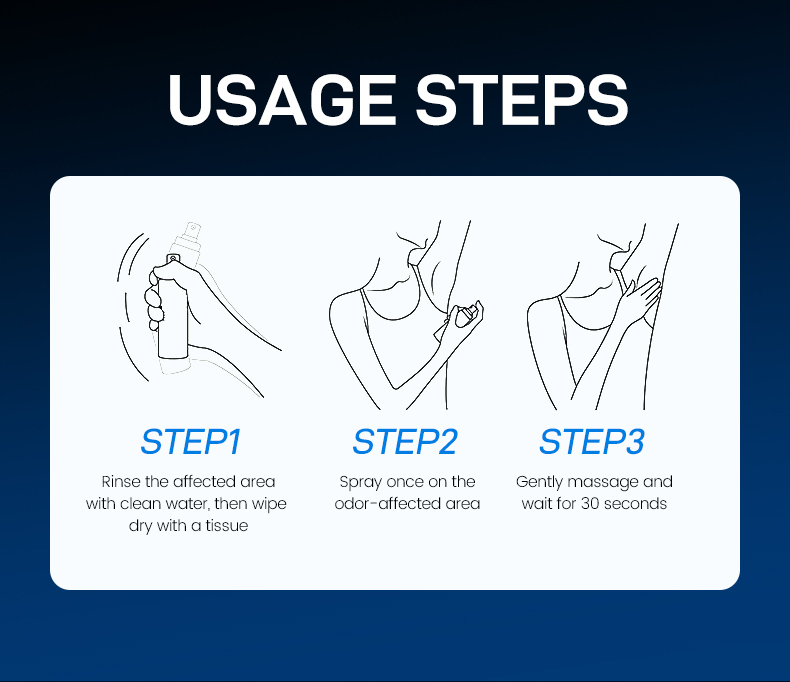 USAGE STEPS

STEP1
Rinse the affected area with clean water, then wipe dry with a tissue

STEP2
Spray once on the odor-affected area

STEP3
Gently massage and wait for 30 seconds