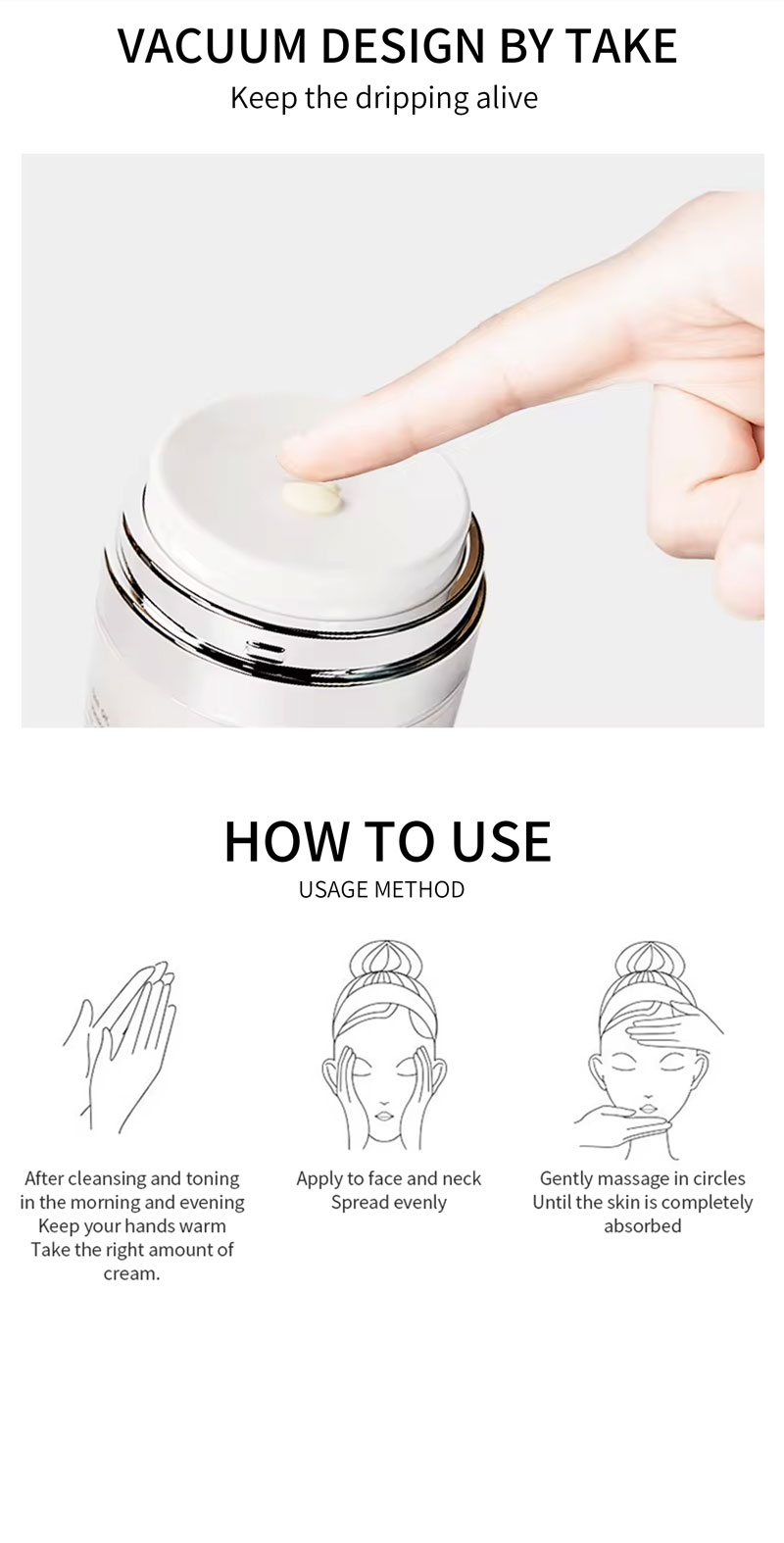 VACUUM DESIGN BY TAKE
Keep the dripping alive

HOW TO USE
USAGE METHOD

After cleansing and toning in the morning and evening Keep your hands warm Take the right amount of cream.

Apply to face and neck Spread evenly

Gently massage in circles Until the skin is completely absorbed