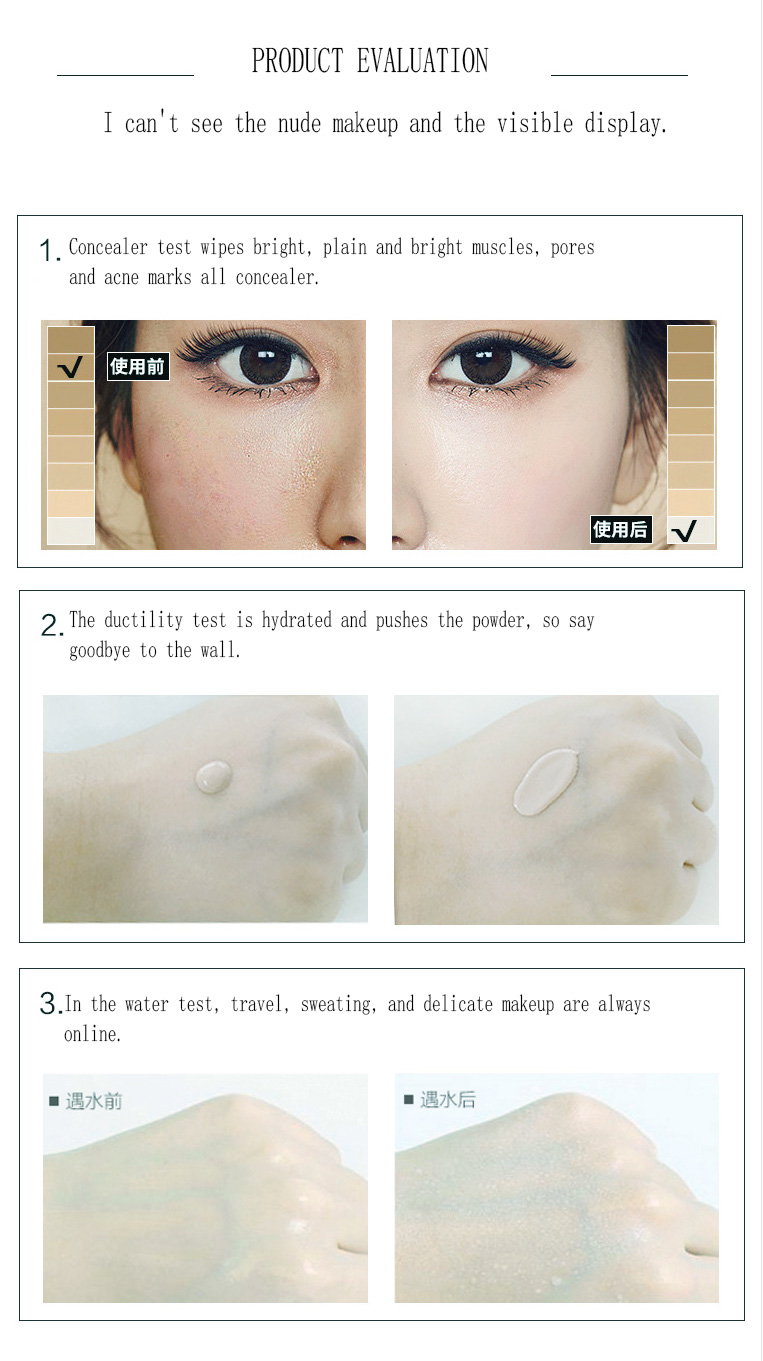 PRODUCT EVALUATION

I can't see the nude makeup and the visible display.

1. Concealer test wipes bright, plain and bright muscles, pores and acne marks all concealer.

√ 使用前

使用后 √

2. The ductility test is hydrated and pushes the powder, so say goodbye to the wall.

3. In the water test, travel, sweating, and delicate makeup are always online.

■ 遇水前

■ 遇水后