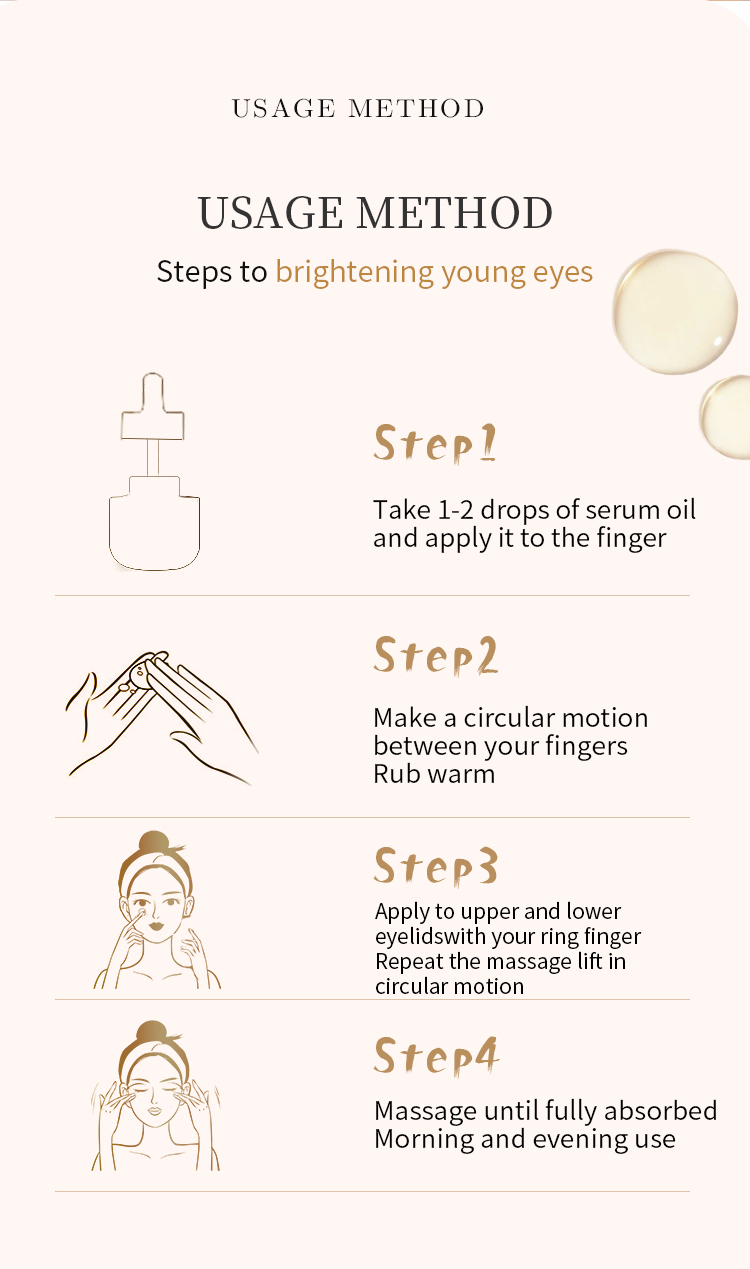 USAGE METHOD

USAGE METHOD

Steps to brightening young eyes

Step1

Take 1-2 drops of serum oil and apply it to the finger

Step2

Make a circular motion between your fingers
Rub warm

Step3

Apply to upper and lower eyelidswith your ring finger
Repeat the massage lift in circular motion

Step4

Massage until fully absorbed
Morning and evening use