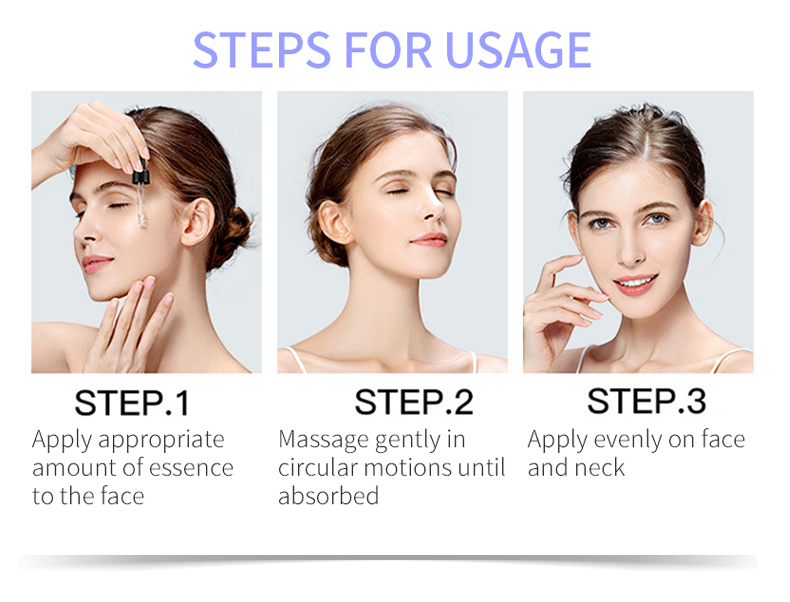 STEPS FOR USAGE

STEP.1
Apply appropriate amount of essence to the face

STEP.2
Massage gently in circular motions until absorbed

STEP.3
Apply evenly on face and neck