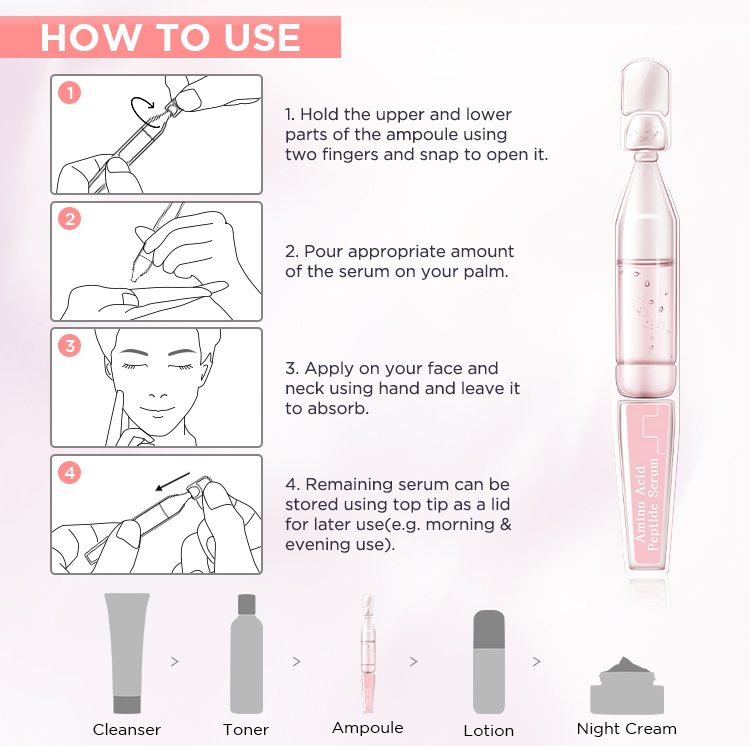 HOW TO USE

1

1. Hold the upper and lower parts of the ampoule using two fingers and snap to open it.

2

2. Pour appropriate amount of the serum on your palm.

3

3. Apply on your face and neck using hand and leave it to absorb.

4

4. Remaining serum can be stored using top tip as a lid for later use(e.g. morning & evening use).

Amino Acid Peptide Serum

Cleanser > Toner > Ampoule > Lotion > Night Cream