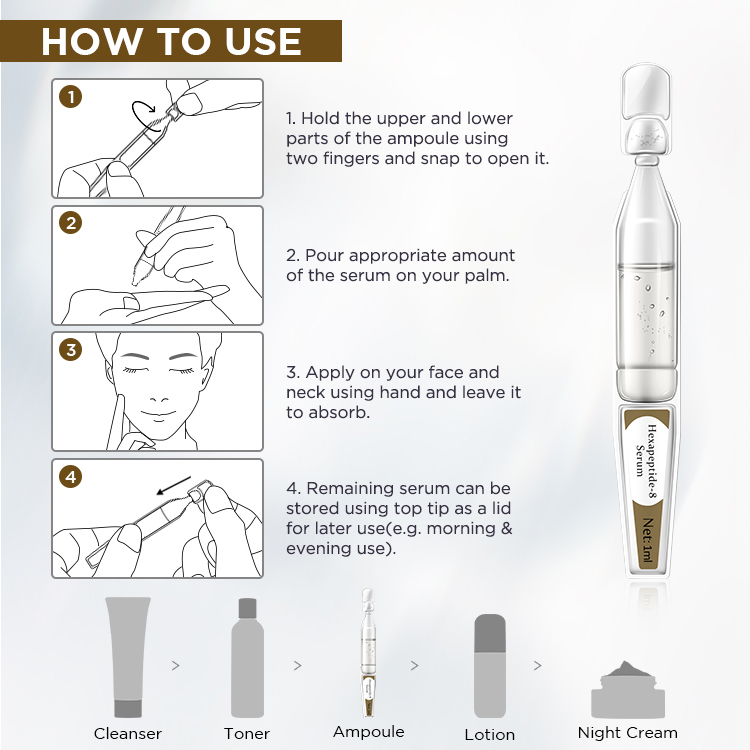 HOW TO USE

1

1. Hold the upper and lower parts of the ampoule using two fingers and snap to open it.

2

2. Pour appropriate amount of the serum on your palm.

3

3. Apply on your face and neck using hand and leave it to absorb.

4

4. Remaining serum can be stored using top tip as a lid for later use(e.g. morning & evening use).

Hexapeptide-8 Serum

Net: 1ml

Cleanser > Toner > Ampoule > Lotion > Night Cream