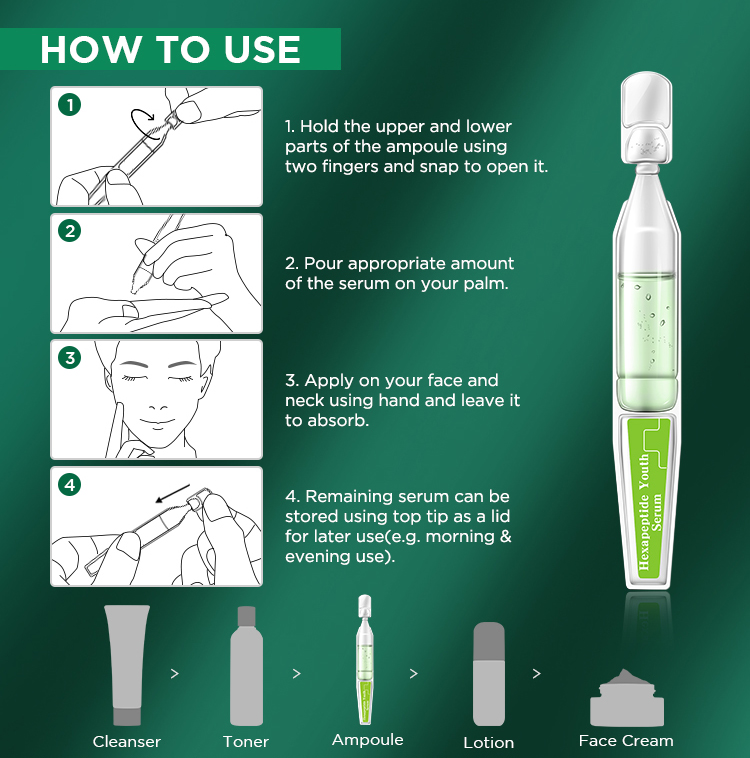 HOW TO USE

1

1. Hold the upper and lower parts of the ampoule using two fingers and snap to open it.

2

2. Pour appropriate amount of the serum on your palm.

3

3. Apply on your face and neck using hand and leave it to absorb.

4

4. Remaining serum can be stored using top tip as a lid for later use(e.g. morning & evening use).

Hexapeptide Youth Serum

Cleanser > Toner > Ampoule > Lotion > Face Cream