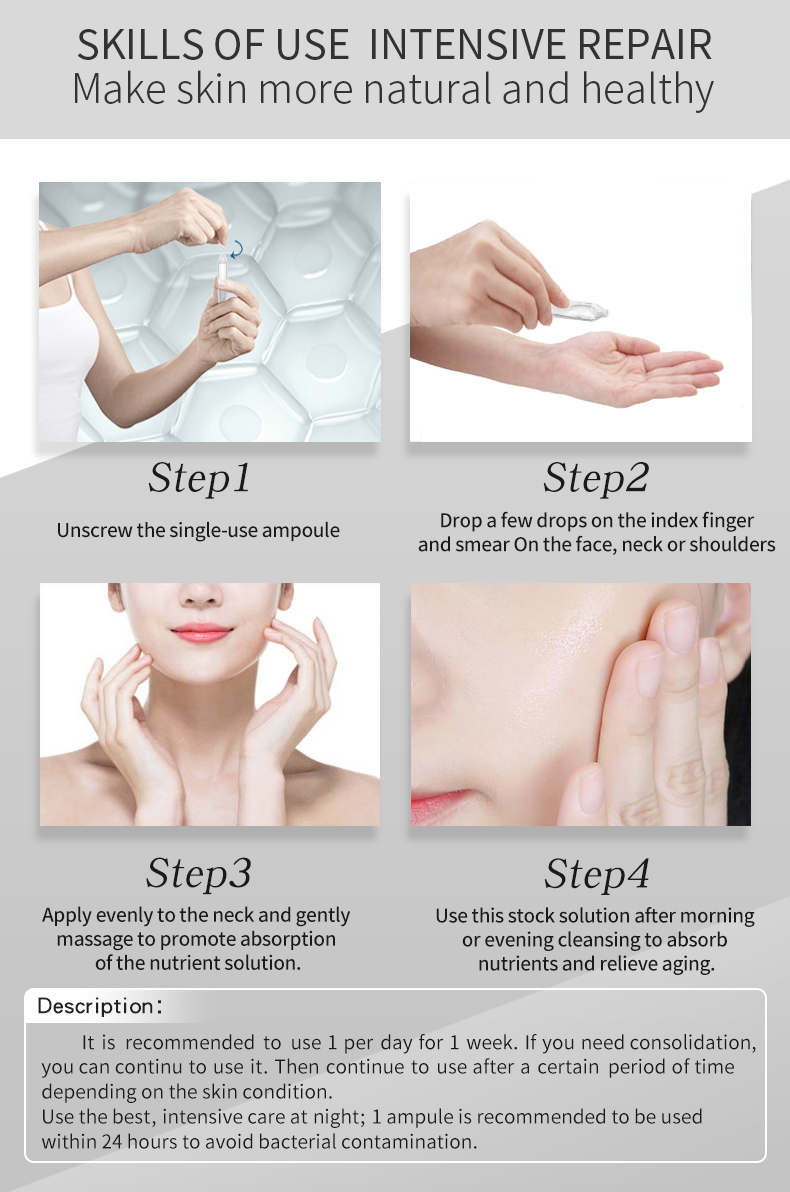 SKILLS OF USE INTENSIVE REPAIR
Make skin more natural and healthy

Step1
Unscrew the single-use ampoule

Step2
Drop a few drops on the index finger and smear On the face, neck or shoulders

Step3
Apply evenly to the neck and gently massage to promote absorption of the nutrient solution.

Step4
Use this stock solution after morning or evening cleansing to absorb nutrients and relieve aging.

Description:
It is recommended to use 1 per day for 1 week. If you need consolidation, you can continu to use it. Then continue to use after a certain period of time depending on the skin condition.
Use the best, intensive care at night; 1 ampule is recommended to be used within 24 hours to avoid bacterial contamination.