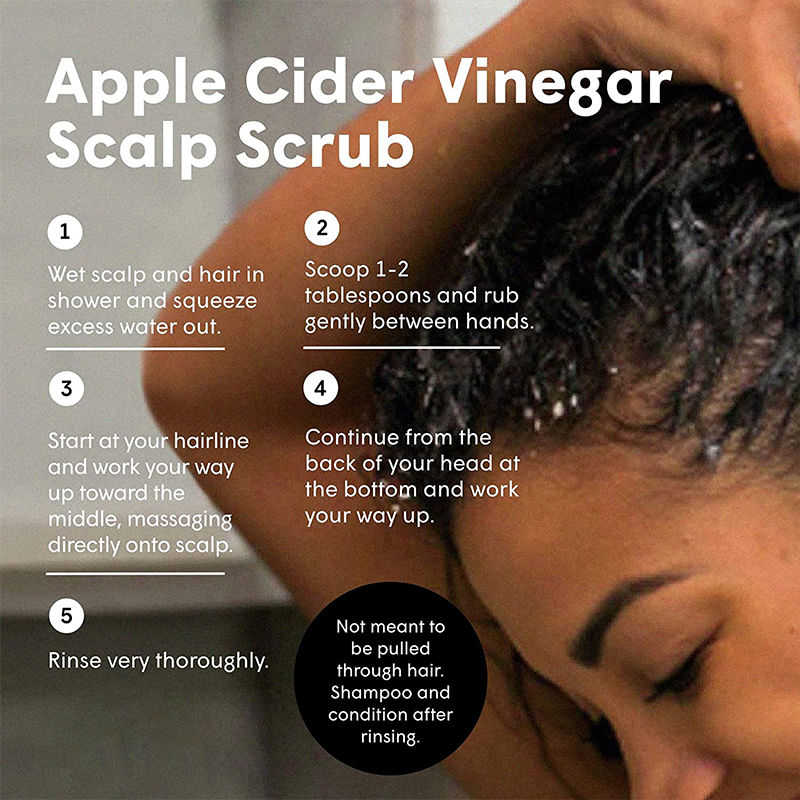 Apple Cider Vinegar Scalp Scrub

1
Wet scalp and hair in shower and squeeze excess water out.

2
Scoop 1-2 tablespoons and rub gently between hands.

3
Start at your hairline and work your way up toward the middle, massaging directly onto scalp.

4
Continue from the back of your head at the bottom and work your way up.

5
Rinse very thoroughly.

Not meant to be pulled through hair. Shampoo and condition after rinsing.