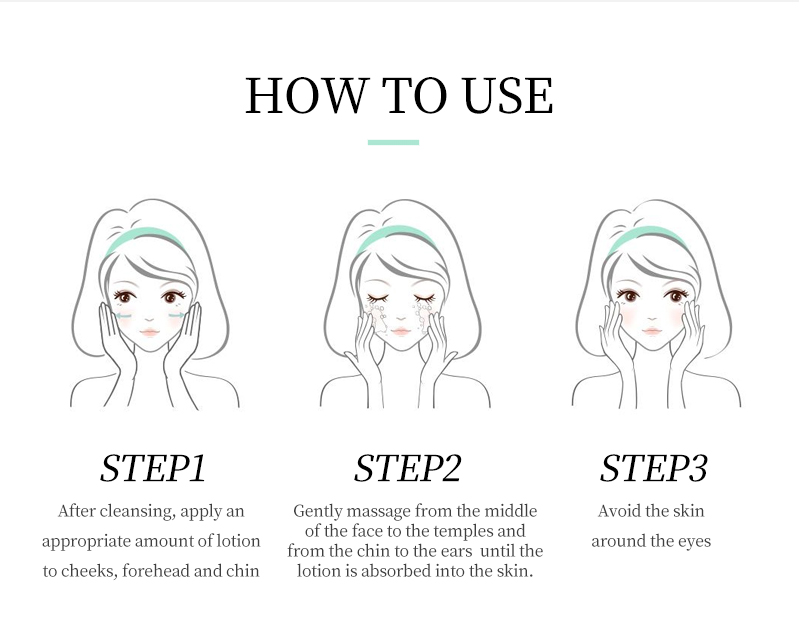 HOW TO USE

STEP1

After cleansing, apply an appropriate amount of lotion to cheeks, forehead and chin

STEP2

Gently massage from the middle of the face to the temples and from the chin to the ears until the lotion is absorbed into the skin.

STEP3

Avoid the skin around the eyes