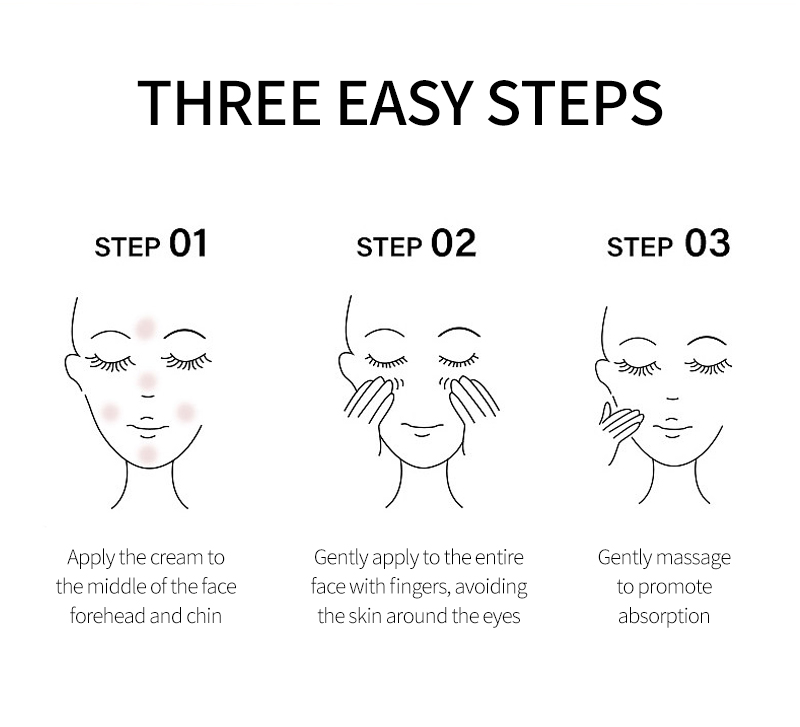 THREE EASY STEPS

STEP 01

Apply the cream to the middle of the face forehead and chin

STEP 02

Gently apply to the entire face with fingers, avoiding the skin around the eyes

STEP 03

Gently massage to promote absorption