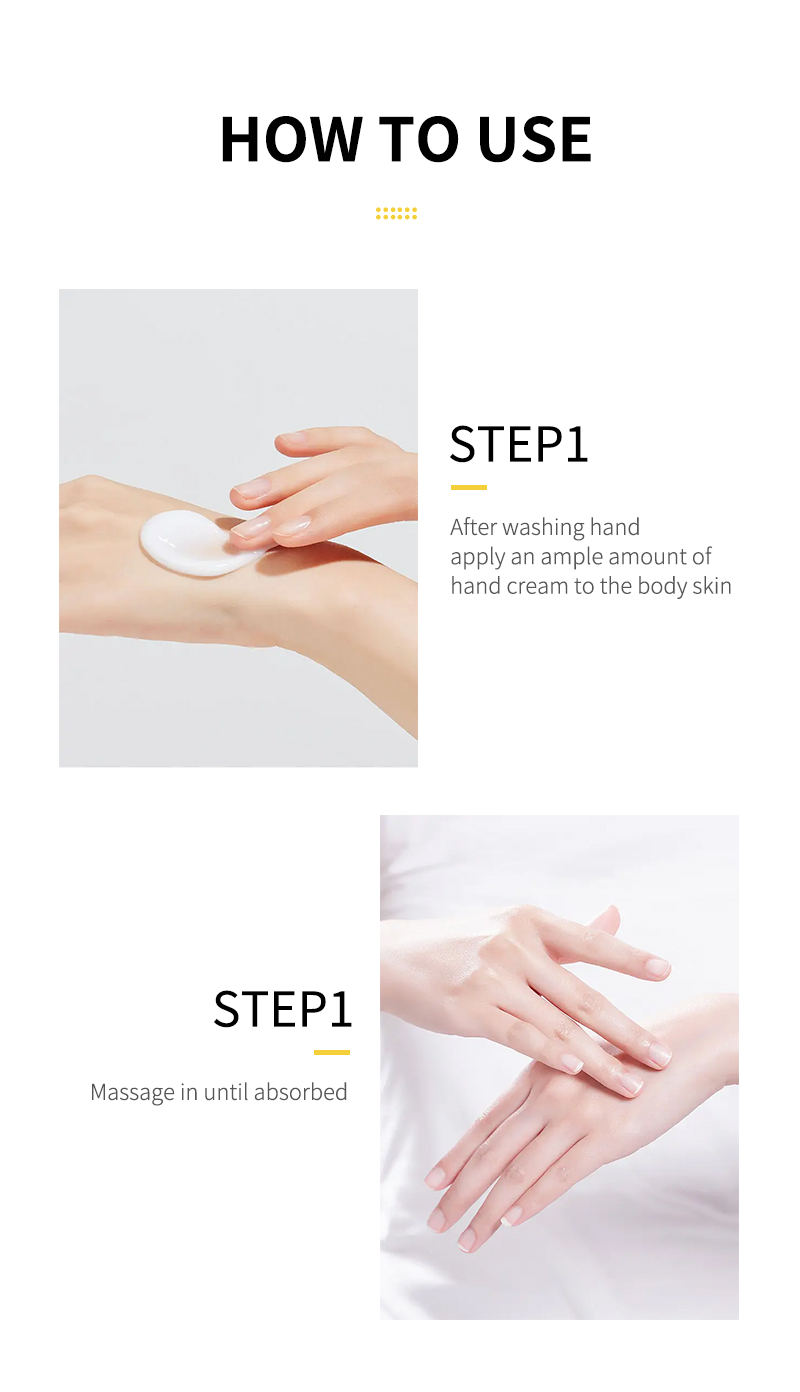 HOW TO USE

STEP1

After washing hand apply an ample amount of hand cream to the body skin

STEP1

Massage in until absorbed