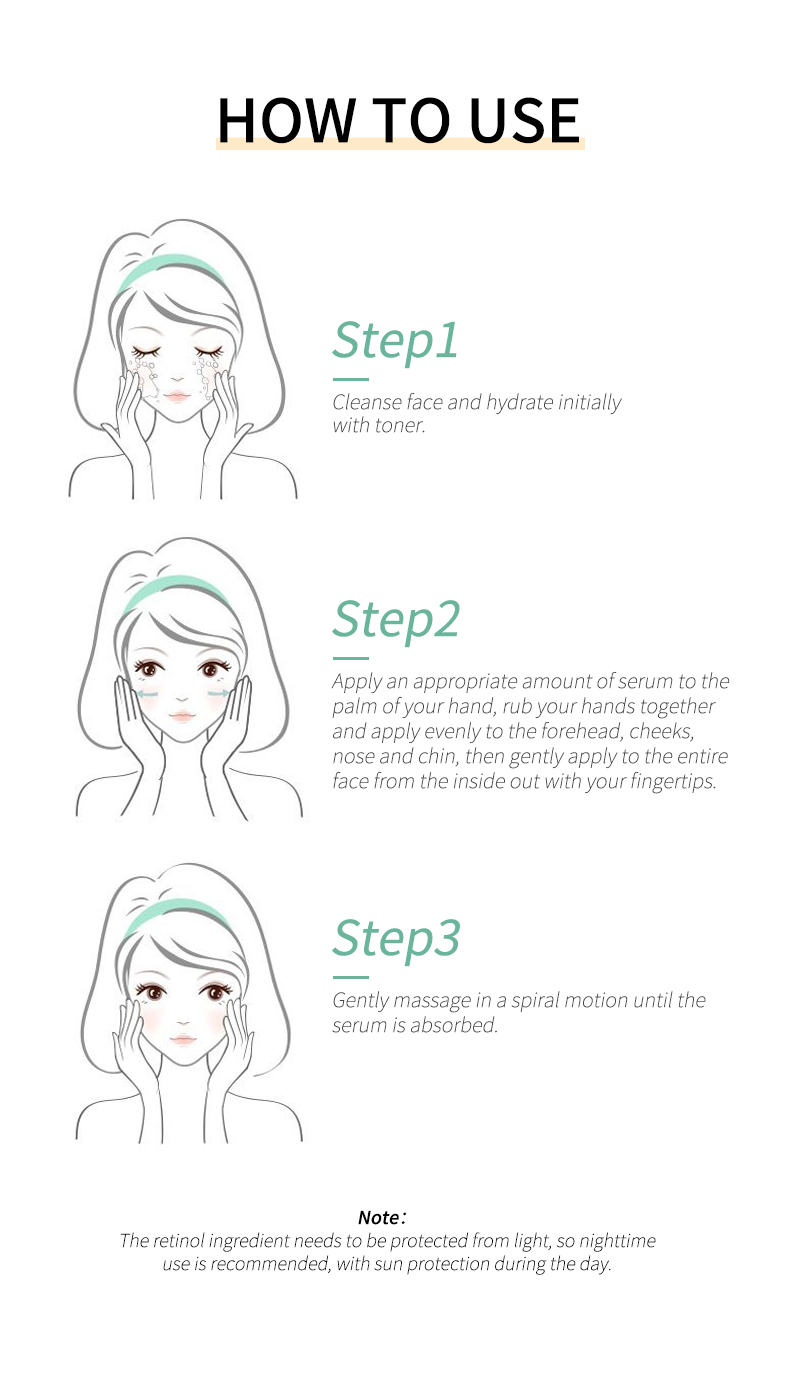 HOW TO USE

Step1

Cleanse face and hydrate initially with toner.

Step2

Apply an appropriate amount of serum to the palm of your hand, rub your hands together and apply evenly to the forehead, cheeks, nose and chin, then gently apply to the entire face from the inside out with your fingertips.

Step3

Gently massage in a spiral motion until the serum is absorbed.

Note:
The retinol ingredient needs to be protected from light, so nighttime use is recommended, with sun protection during the day.