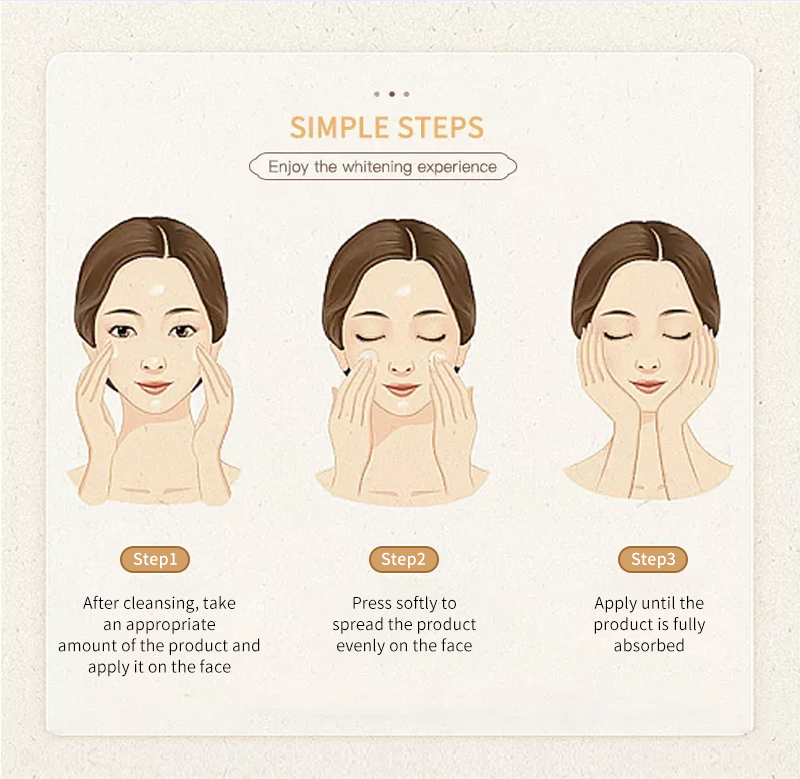 SIMPLE STEPS

Enjoy the whitening experience

Step1

After cleansing, take an appropriate amount of the product and apply it on the face

Step2

Press softly to spread the product evenly on the face

Step3

Apply until the product is fully absorbed