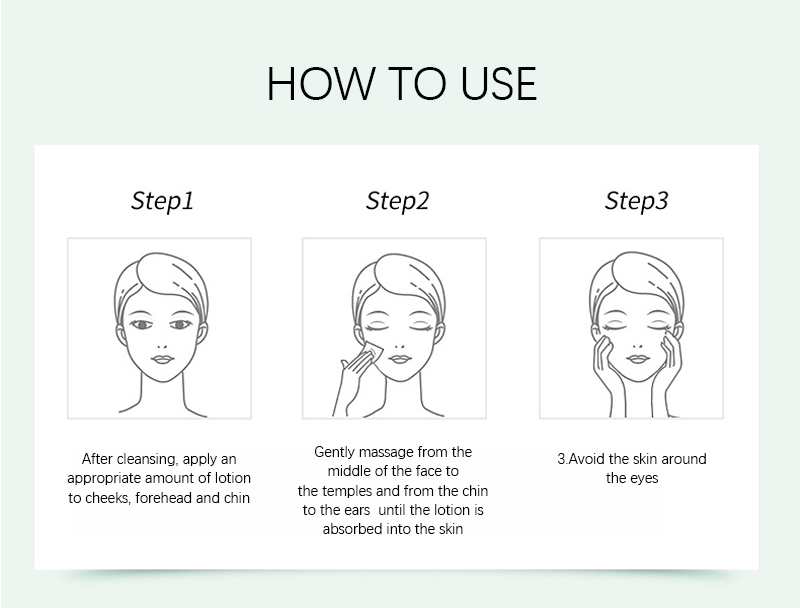 HOW TO USE

Step1

After cleansing, apply an appropriate amount of lotion to cheeks, forehead and chin

Step2

Gently massage from the middle of the face to the temples and from the chin to the ears  until the lotion is absorbed into the skin

Step3

3.Avoid the skin around the eyes