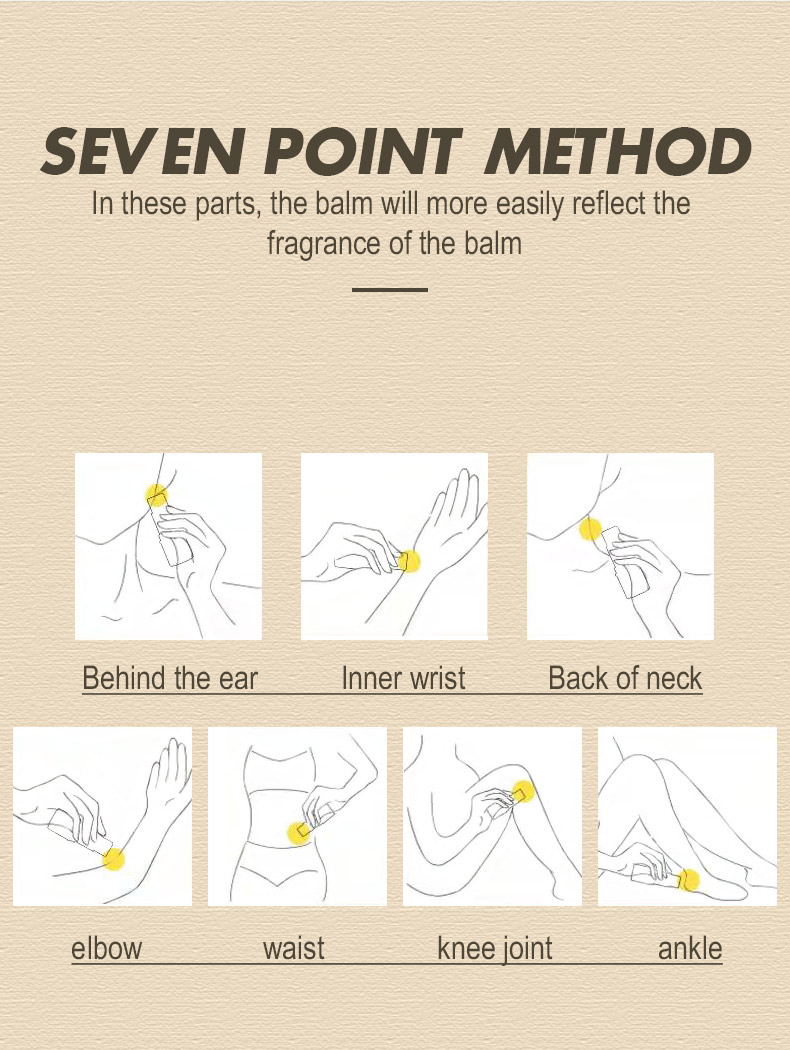 SEVEN POINT METHOD

In these parts, the balm will more easily reflect the fragrance of the balm

Behind the ear Inner wrist Back of neck

elbow waist knee joint ankle