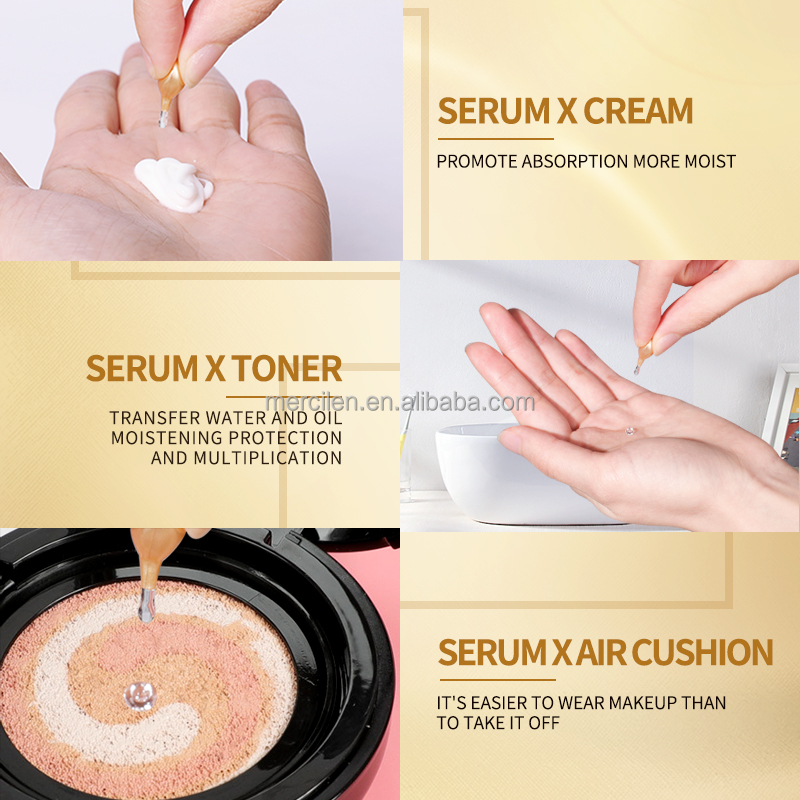 SERUM X CREAM

PROMOTE ABSORPTION MORE MOIST

SERUM X TONER

TRANSFER WATER AND OIL MOISTENING PROTECTION AND MULTIPLICATION

mercilen.en.alibaba.com

SERUM X AIR CUSHION

IT'S EASIER TO WEAR MAKEUP THAN TO TAKE IT OFF