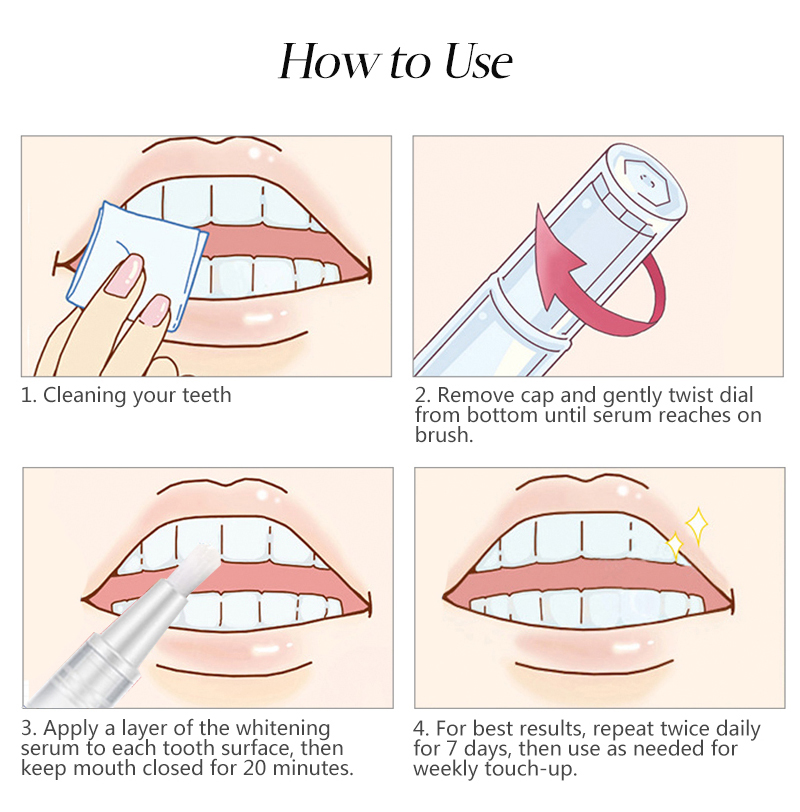 How to Use

1. Cleaning your teeth

2. Remove cap and gently twist dial from bottom until serum reaches on brush.

3. Apply a layer of the whitening serum to each tooth surface, then keep mouth closed for 20 minutes.

4. For best results, repeat twice daily for 7 days, then use as needed for weekly touch-up.