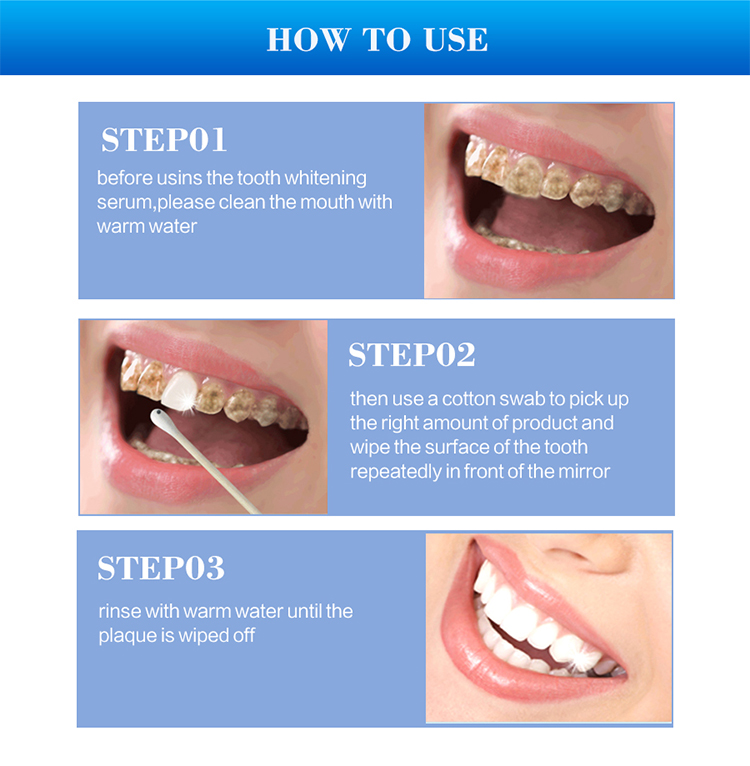 HOW TO USE

STEP01

before usins the tooth whitening serum,please clean the mouth with warm water

STEP02

then use a cotton swab to pick up the right amount of product and wipe the surface of the tooth repeatedly in front of the mirror

STEP03

rinse with warm water until the plaque is wiped off