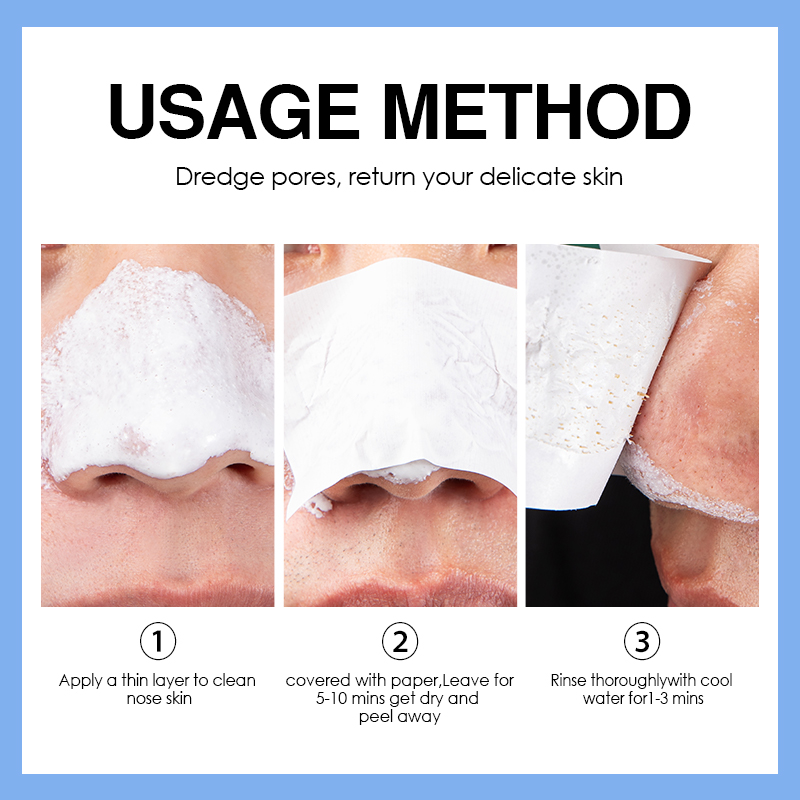 USAGE METHOD

Dredge pores, return your delicate skin

①

Apply a thin layer to clean nose skin

②

covered with paper,Leave for 5-10 mins get dry and peel away

③

Rinse thoroughlywith cool water for1-3 mins