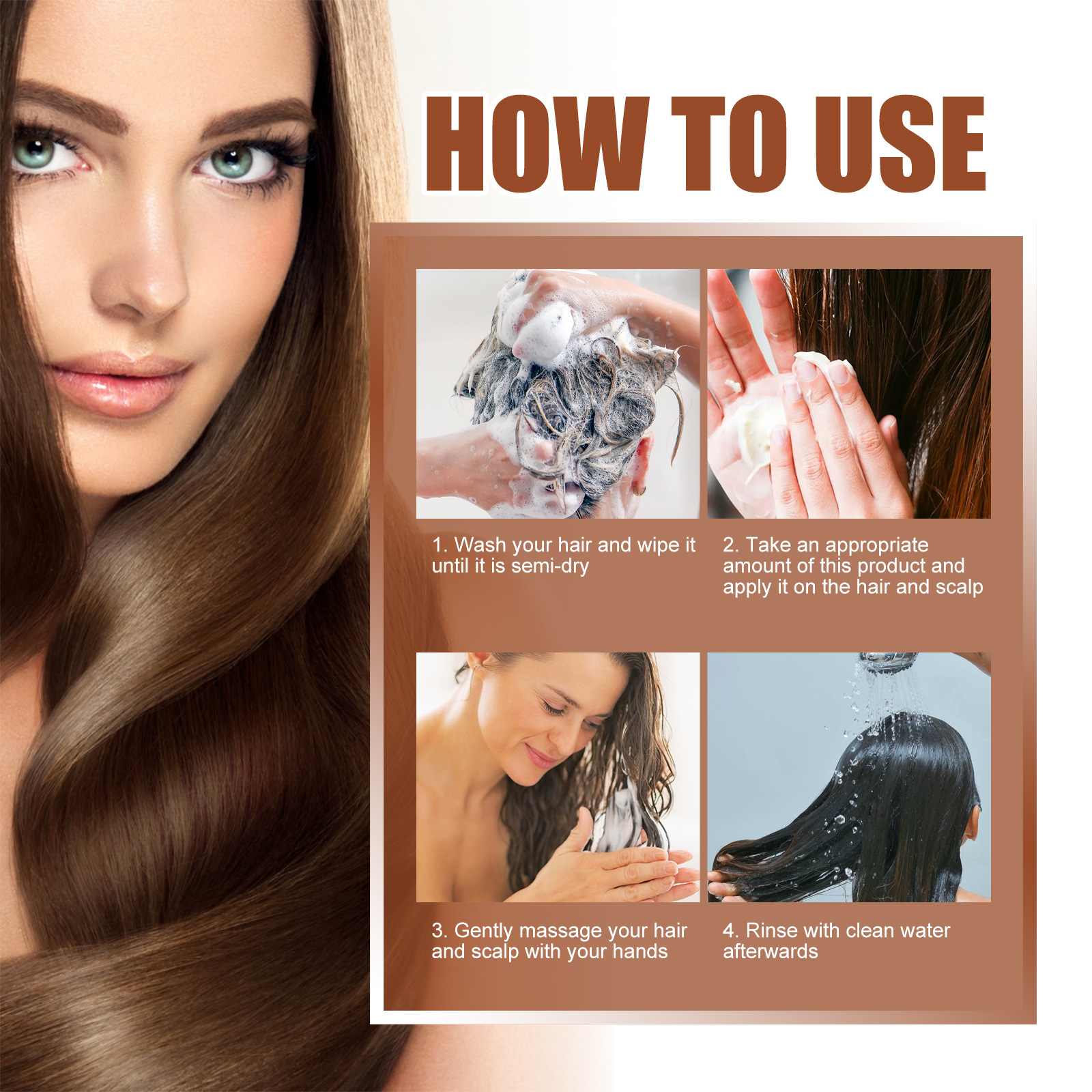 HOW TO USE

1. Wash your hair and wipe it until it is semi-dry

2. Take an appropriate amount of this product and apply it on the hair and scalp

3. Gently massage your hair and scalp with your hands

4. Rinse with clean water afterwards