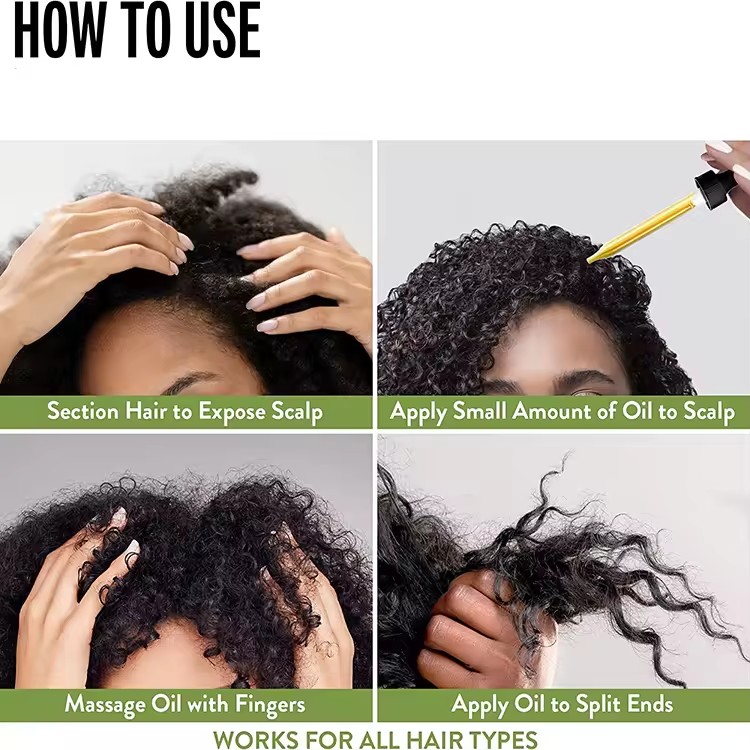 HOW TO USE

Section Hair to Expose Scalp

Apply Small Amount of Oil to Scalp

Massage Oil with Fingers

Apply Oil to Split Ends

WORKS FOR ALL HAIR TYPES