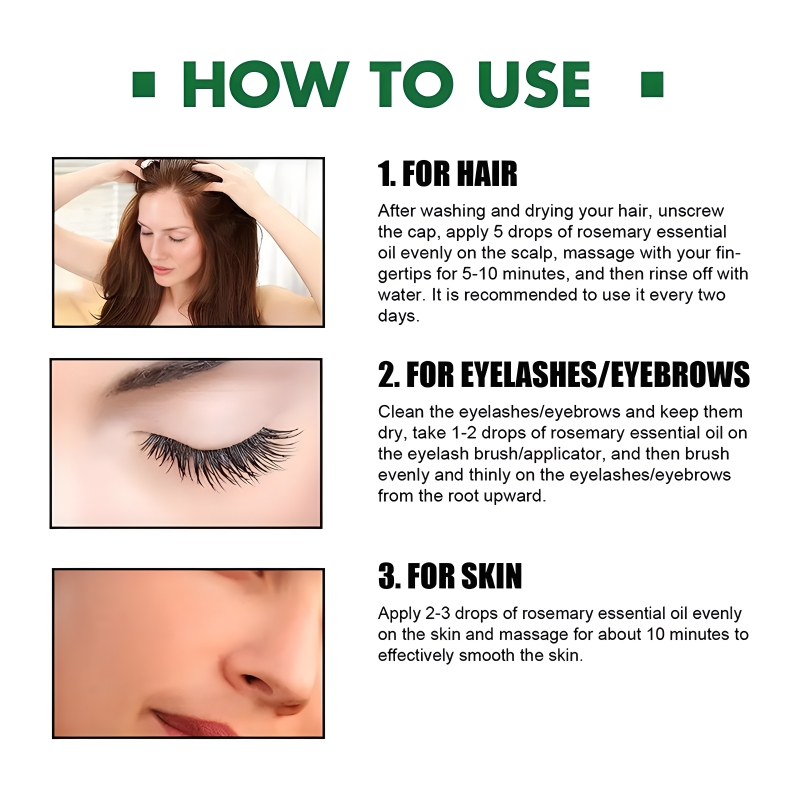 HOW TO USE

1. FOR HAIR

After washing and drying your hair, unscrew the cap, apply 5 drops of rosemary essential oil evenly on the scalp, massage with your fingertips for 5-10 minutes, and then rinse off with water. It is recommended to use it every two days.

2. FOR EYELASHES/EYEBROWS

Clean the eyelashes/eyebrows and keep them dry, take 1-2 drops of rosemary essential oil on the eyelash brush/applicator, and then brush evenly and thinly on the eyelashes/eyebrows from the root upward.

3. FOR SKIN

Apply 2-3 drops of rosemary essential oil evenly on the skin and massage for about 10 minutes to effectively smooth the skin.