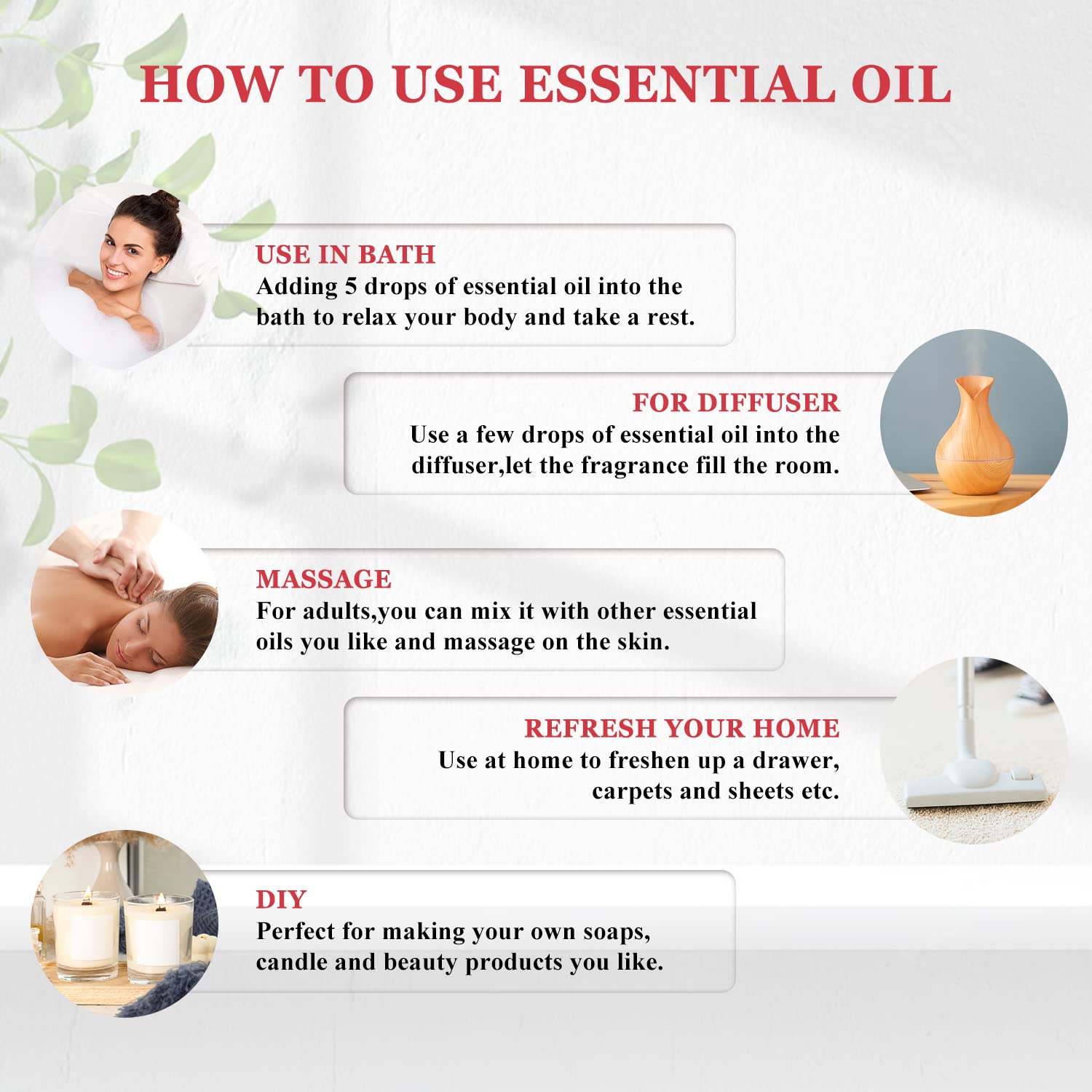 HOW TO USE ESSENTIAL OIL

USE IN BATH
Adding 5 drops of essential oil into the bath to relax your body and take a rest.

FOR DIFFUSER
Use a few drops of essential oil into the diffuser,let the fragrance fill the room.

MASSAGE
For adults,you can mix it with other essential oils you like and massage on the skin.

REFRESH YOUR HOME
Use at home to freshen up a drawer, carpets and sheets etc.

DIY
Perfect for making your own soaps, candle and beauty products you like.