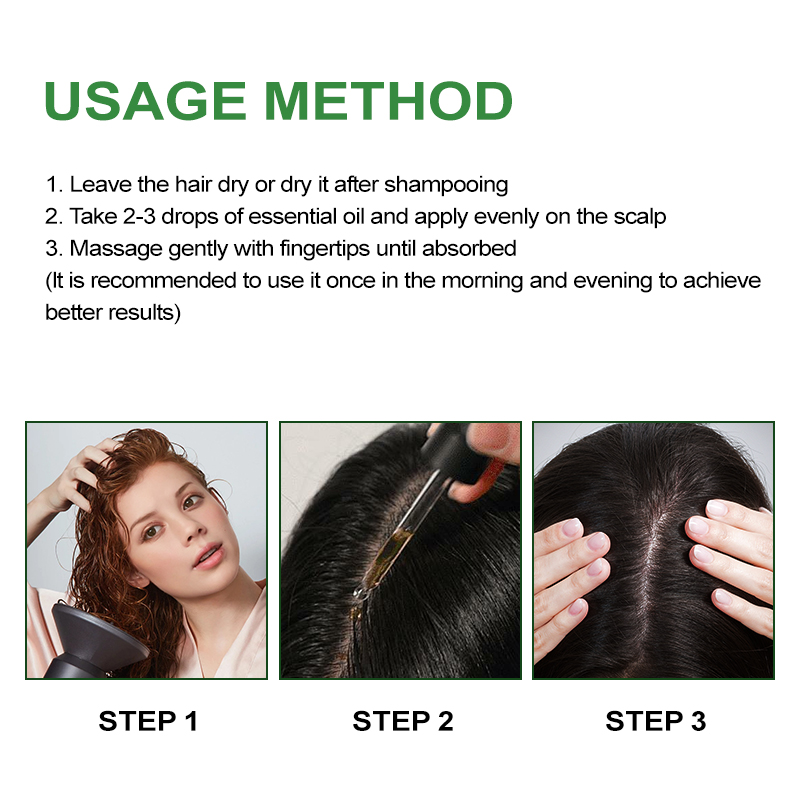 USAGE METHOD

1. Leave the hair dry or dry it after shampooing
2. Take 2-3 drops of essential oil and apply evenly on the scalp
3. Massage gently with fingertips until absorbed
(It is recommended to use it once in the morning and evening to achieve better results)

STEP 1

STEP 2

STEP 3