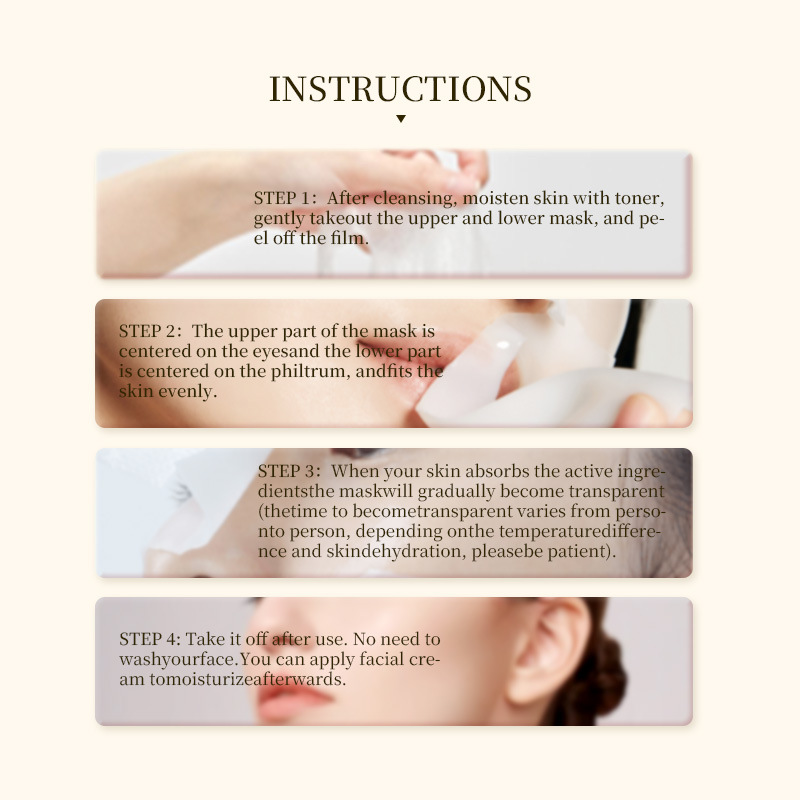 INSTRUCTIONS

STEP 1: After cleansing, moisten skin with toner, gently takeout the upper and lower mask, and peel off the film.

STEP 2: The upper part of the mask is centered on the eyesand the lower part is centered on the philtrum, andfits the skin evenly.

STEP 3: When your skin absorbs the active ingredientsthe maskwill gradually become transparent (thetime to becometransparent varies from personto person, depending onthe temperaturedifference and skindehydration, pleasebe patient).

STEP 4: Take it off after use. No need to washyourface.You can apply facial cream tomoisturizeafterwards.