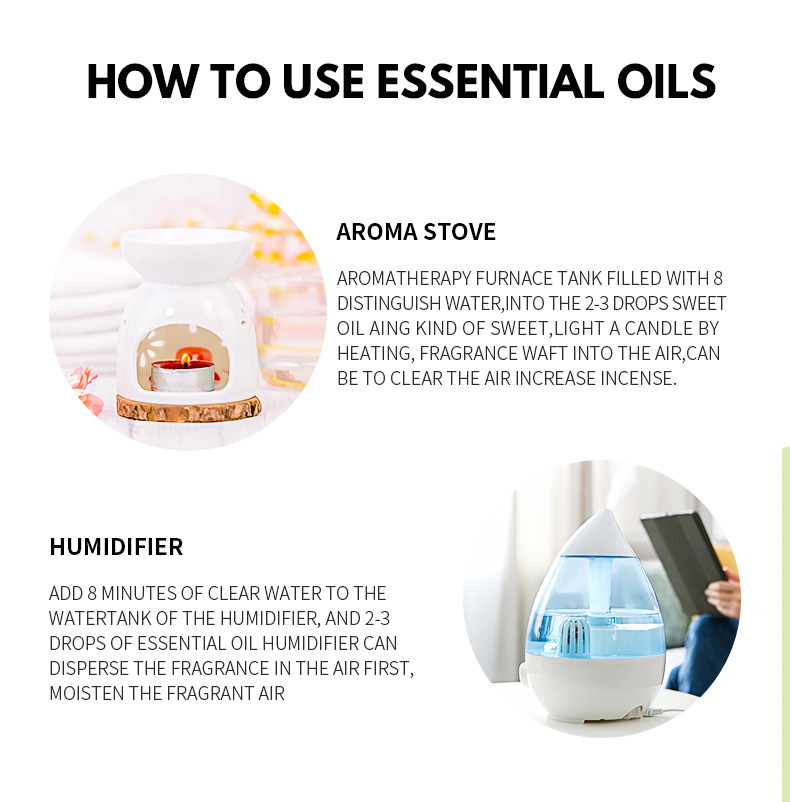 HOW TO USE ESSENTIAL OILS

AROMA STOVE

AROMATHERAPY FURNACE TANK FILLED WITH 8 DISTINGUISH WATER,INTO THE 2-3 DROPS SWEET OIL AING KIND OF SWEET,LIGHT A CANDLE BY HEATING, FRAGRANCE WAFT INTO THE AIR,CAN BE TO CLEAR THE AIR INCREASE INCENSE.

HUMIDIFIER

ADD 8 MINUTES OF CLEAR WATER TO THE WATERTANK OF THE HUMIDIFIER, AND 2-3 DROPS OF ESSENTIAL OIL HUMIDIFIER CAN DISPERSE THE FRAGRANCE IN THE AIR FIRST, MOISTEN THE FRAGRANT AIR