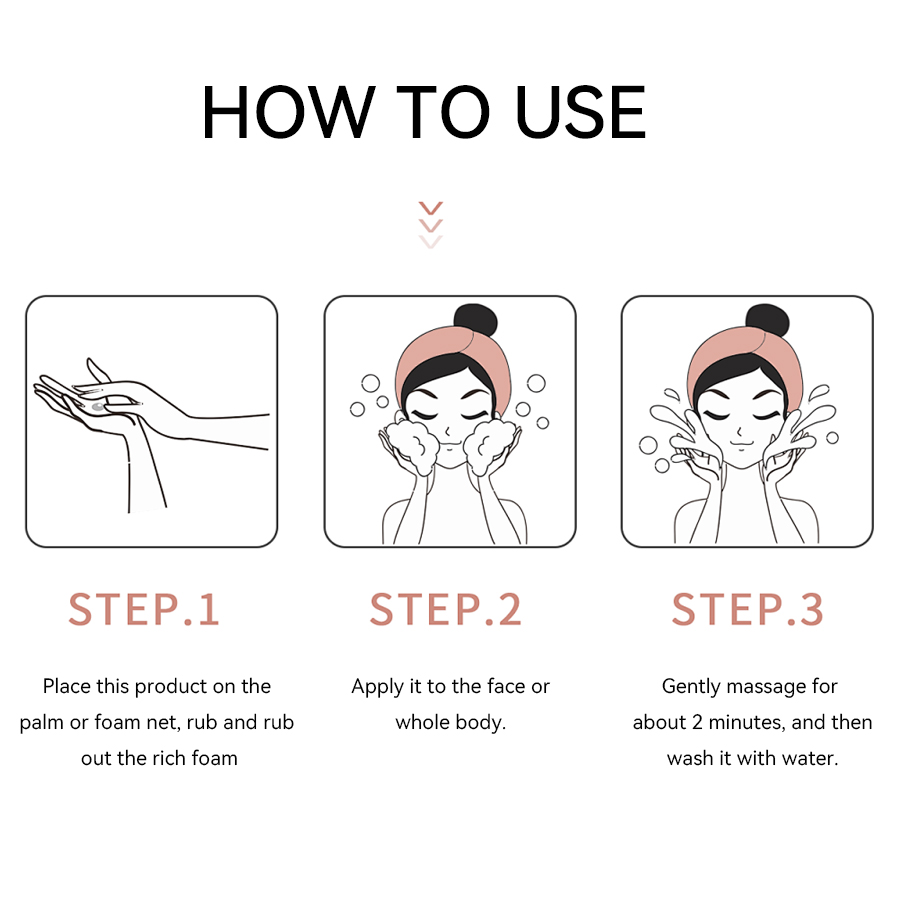 HOW TO USE

STEP.1

Place this product on the palm or foam net, rub and rub out the rich foam

STEP.2

Apply it to the face or whole body.

STEP.3

Gently massage for about 2 minutes, and then wash it with water.