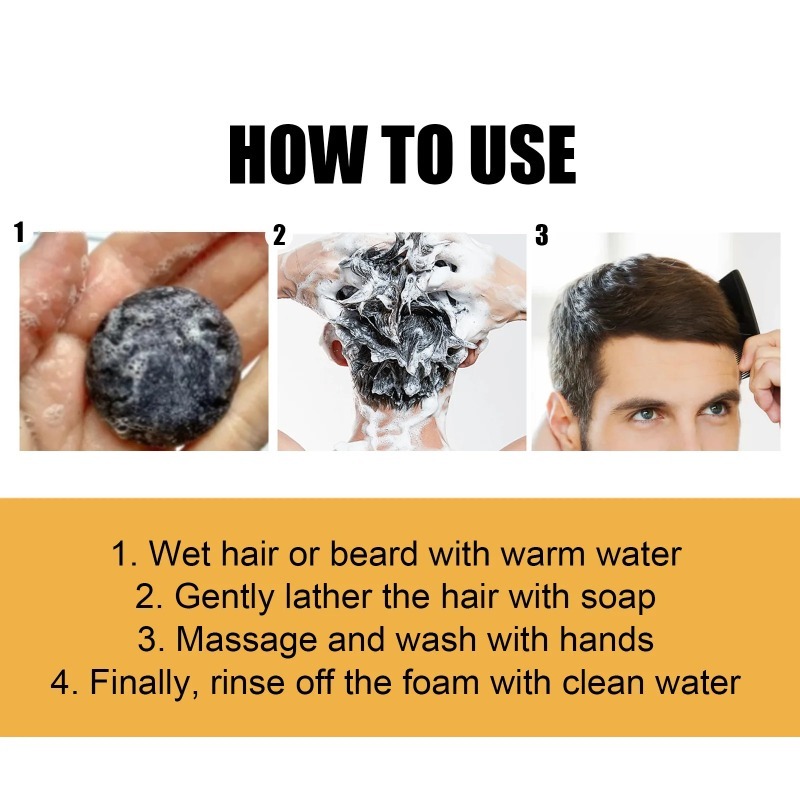 HOW TO USE

1

2

3

1. Wet hair or beard with warm water
2. Gently lather the hair with soap
3. Massage and wash with hands
4. Finally, rinse off the foam with clean water