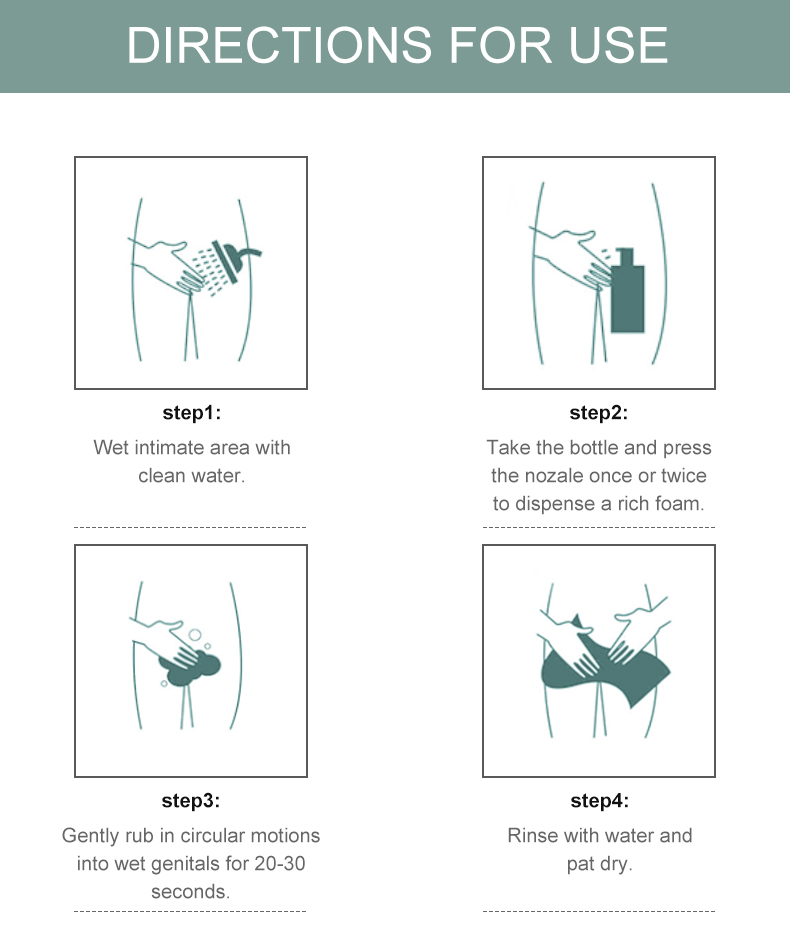 DIRECTIONS FOR USE

step1:
Wet intimate area with clean water.

step2:
Take the bottle and press the nozale once or twice to dispense a rich foam.

step3:
Gently rub in circular motions into wet genitals for 20-30 seconds.

step4:
Rinse with water and pat dry.