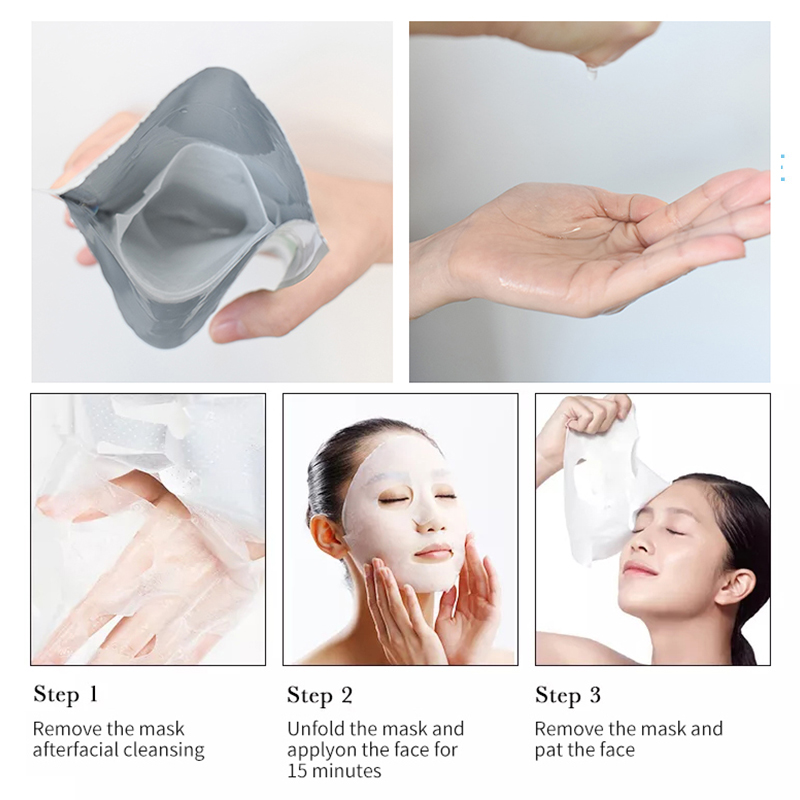 Step 1

Remove the mask afterfacial cleansing

Step 2

Unfold the mask and applyon the face for 15 minutes

Step 3

Remove the mask and pat the face