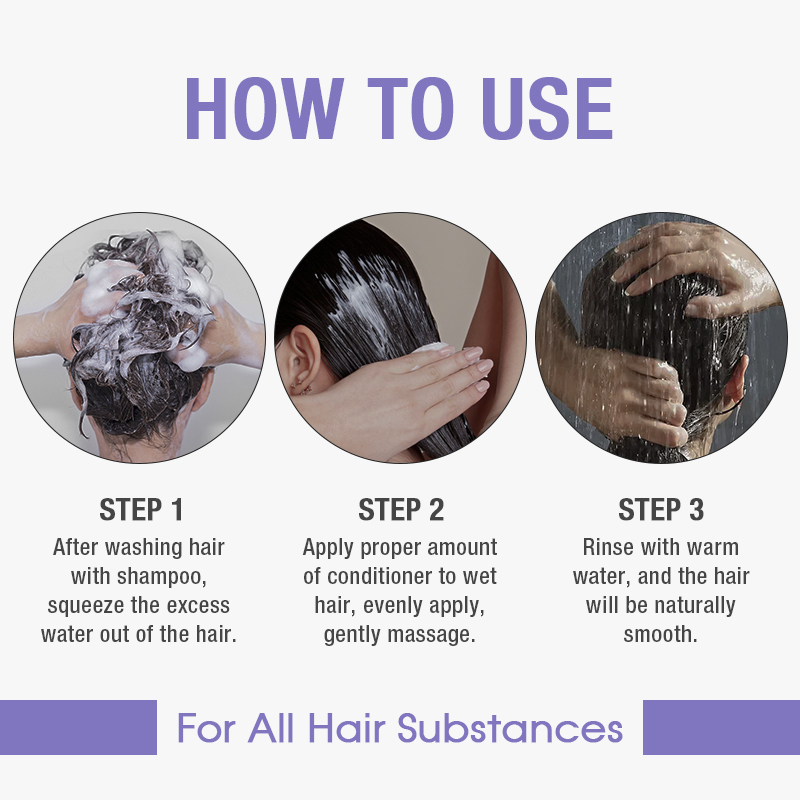 HOW TO USE

STEP 1
After washing hair with shampoo, squeeze the excess water out of the hair.

STEP 2
Apply proper amount of conditioner to wet hair, evenly apply, gently massage.

STEP 3
Rinse with warm water, and the hair will be naturally smooth.

For All Hair Substances