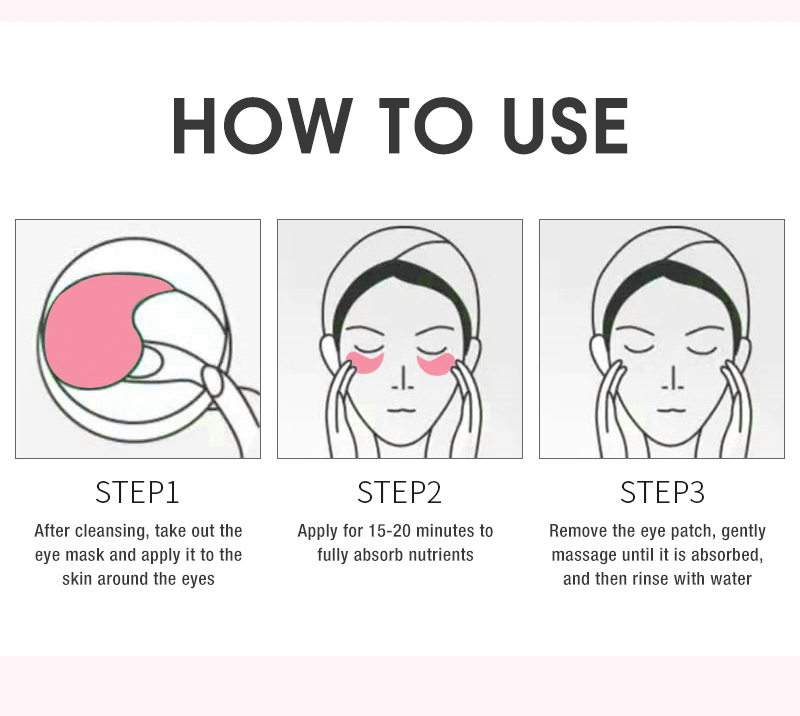 HOW TO USE

STEP1

After cleansing, take out the eye mask and apply it to the skin around the eyes

STEP2

Apply for 15-20 minutes to fully absorb nutrients

STEP3

Remove the eye patch, gently massage until it is absorbed, and then rinse with water