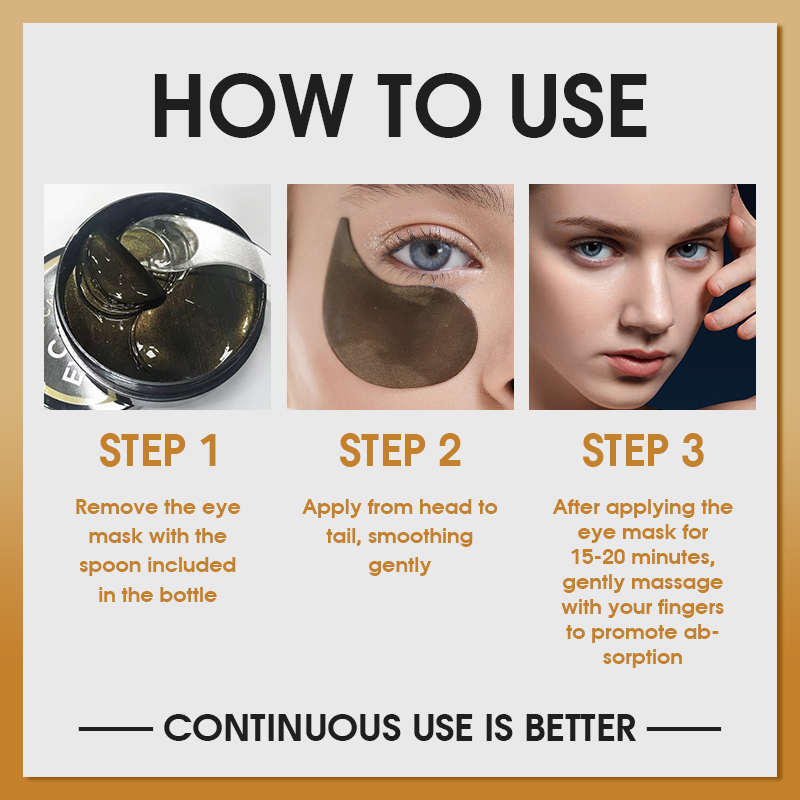 HOW TO USE

STEP 1

Remove the eye mask with the spoon included in the bottle

STEP 2

Apply from head to tail, smoothing gently

STEP 3

After applying the eye mask for 15-20 minutes, gently massage with your fingers to promote absorption

CONTINUOUS USE IS BETTER