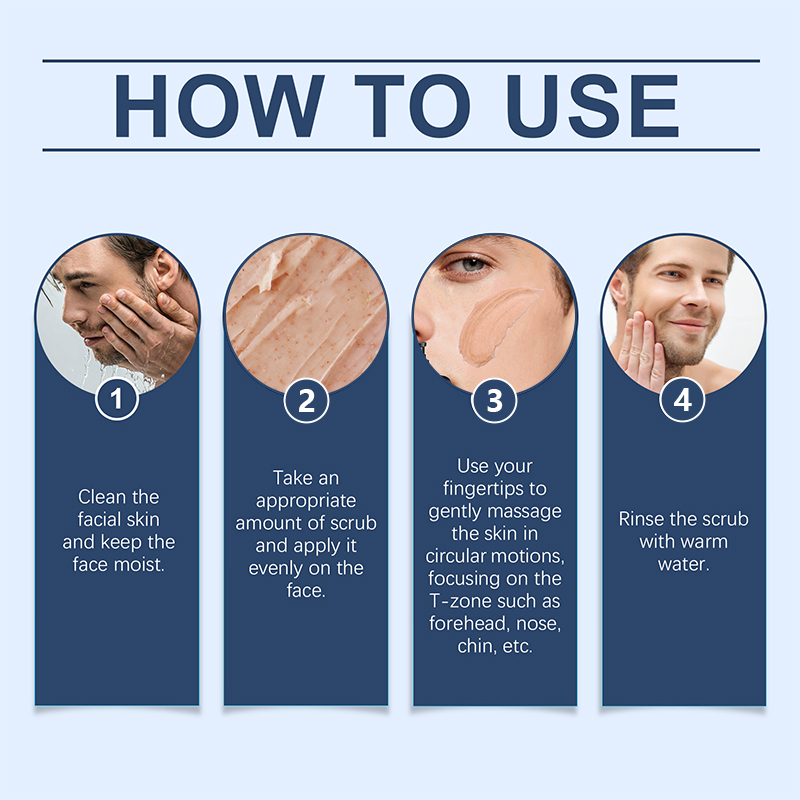 HOW TO USE

1

Clean the facial skin and keep the face moist.

2

Take an appropriate amount of scrub and apply it evenly on the face.

3

Use your fingertips to gently massage the skin in circular motions, focusing on the T-zone such as forehead, nose, chin, etc.

4

Rinse the scrub with warm water.