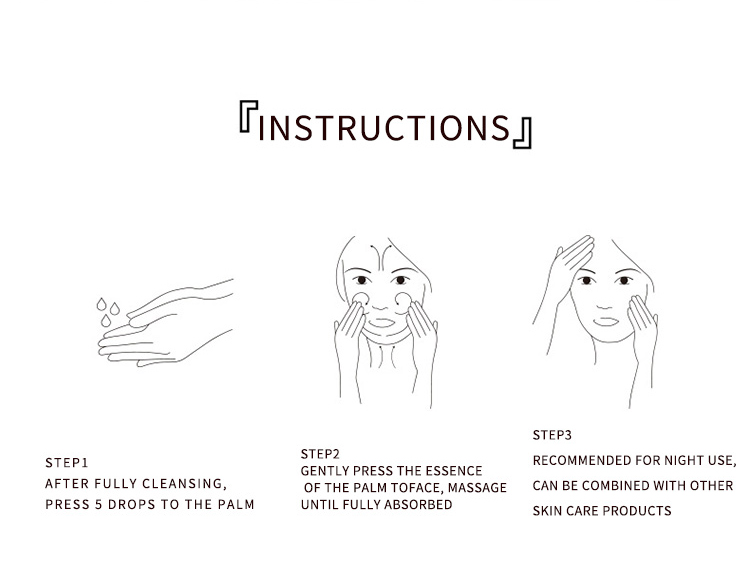 『INSTRUCTIONS』

STEP1
AFTER FULLY CLEANSING, PRESS 5 DROPS TO THE PALM

STEP2
GENTLY PRESS THE ESSENCE OF THE PALM TOFACE, MASSAGE UNTIL FULLY ABSORBED

STEP3
RECOMMENDED FOR NIGHT USE, CAN BE COMBINED WITH OTHER SKIN CARE PRODUCTS