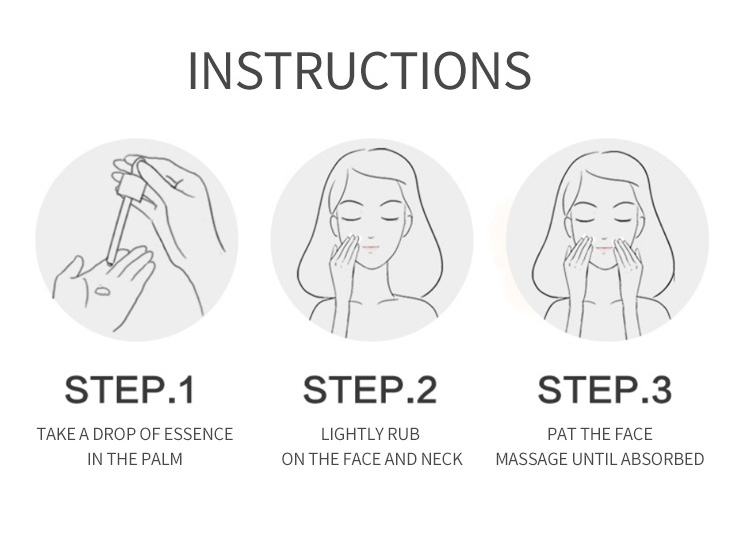 INSTRUCTIONS

STEP.1

TAKE A DROP OF ESSENCE IN THE PALM

STEP.2

LIGHTLY RUB ON THE FACE AND NECK

STEP.3

PAT THE FACE MASSAGE UNTIL ABSORBED