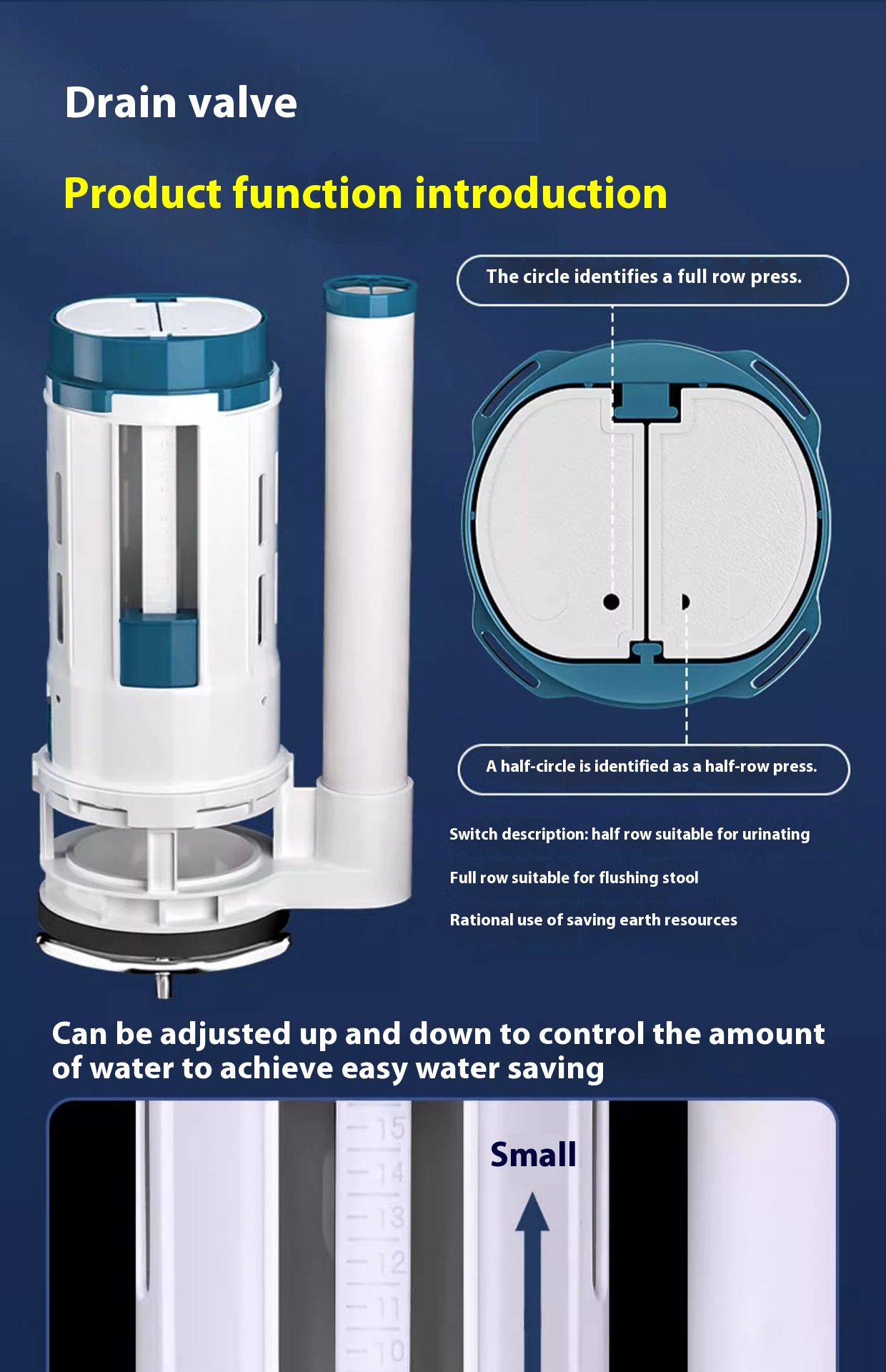 Drain valve

Product function introduction

The circle identifies a full row press.

A half-circle is identified as a half-row press.

Switch description: half row suitable for urinating

Full row suitable for flushing stool

Rational use of saving earth resources

Can be adjusted up and down to control the amount of water to achieve easy water saving

15
14
13
12
11
10

Small