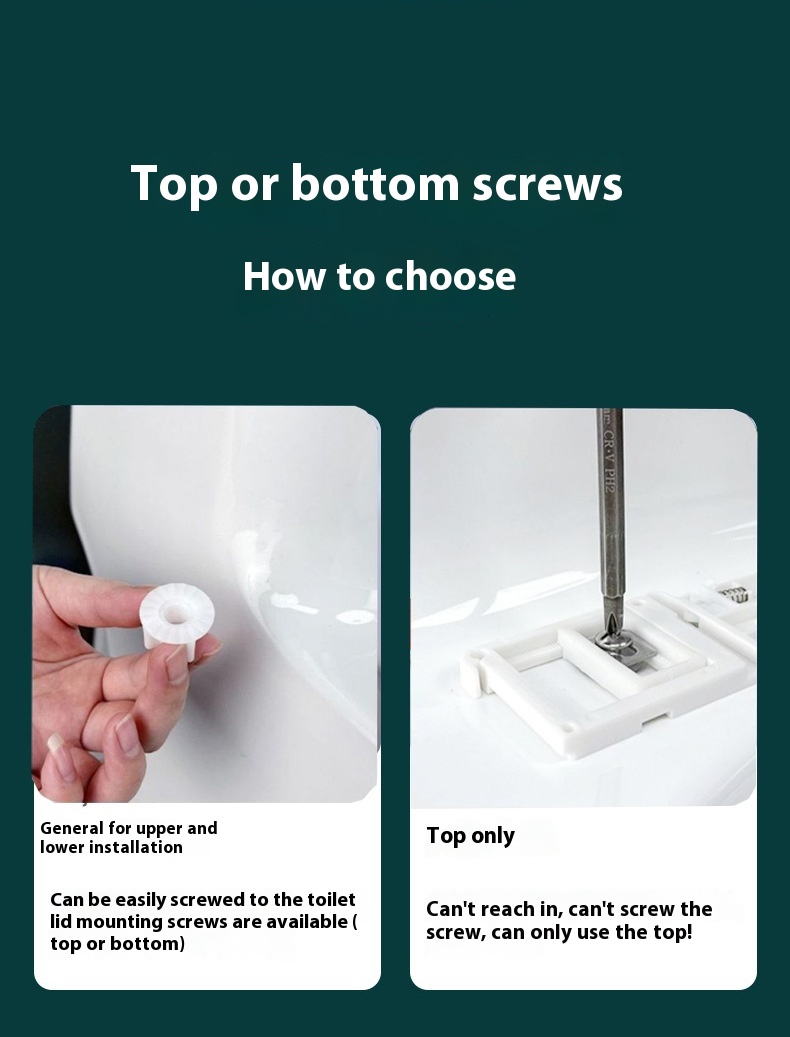 Top or bottom screws

How to choose

General for upper and lower installation

Can be easily screwed to the toilet lid mounting screws are available ( top or bottom)

CR-V PH2

Top only

Can't reach in, can't screw the screw, can only use the top!