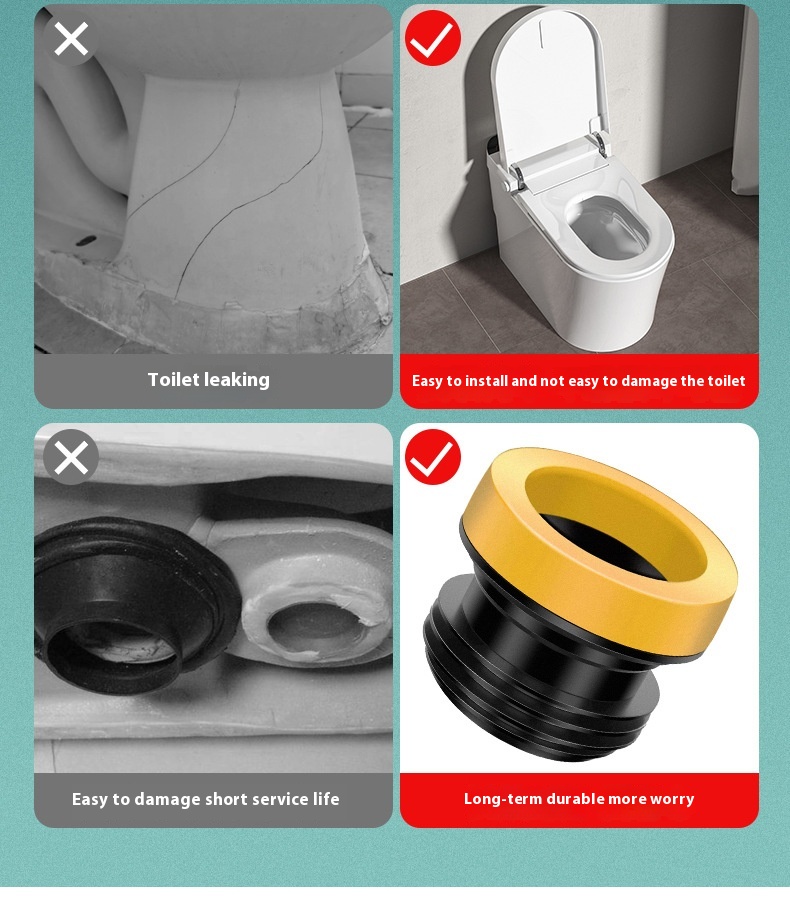 Toilet leaking

Easy to install and not easy to damage the toilet

Easy to damage short service life

Long-term durable more worry