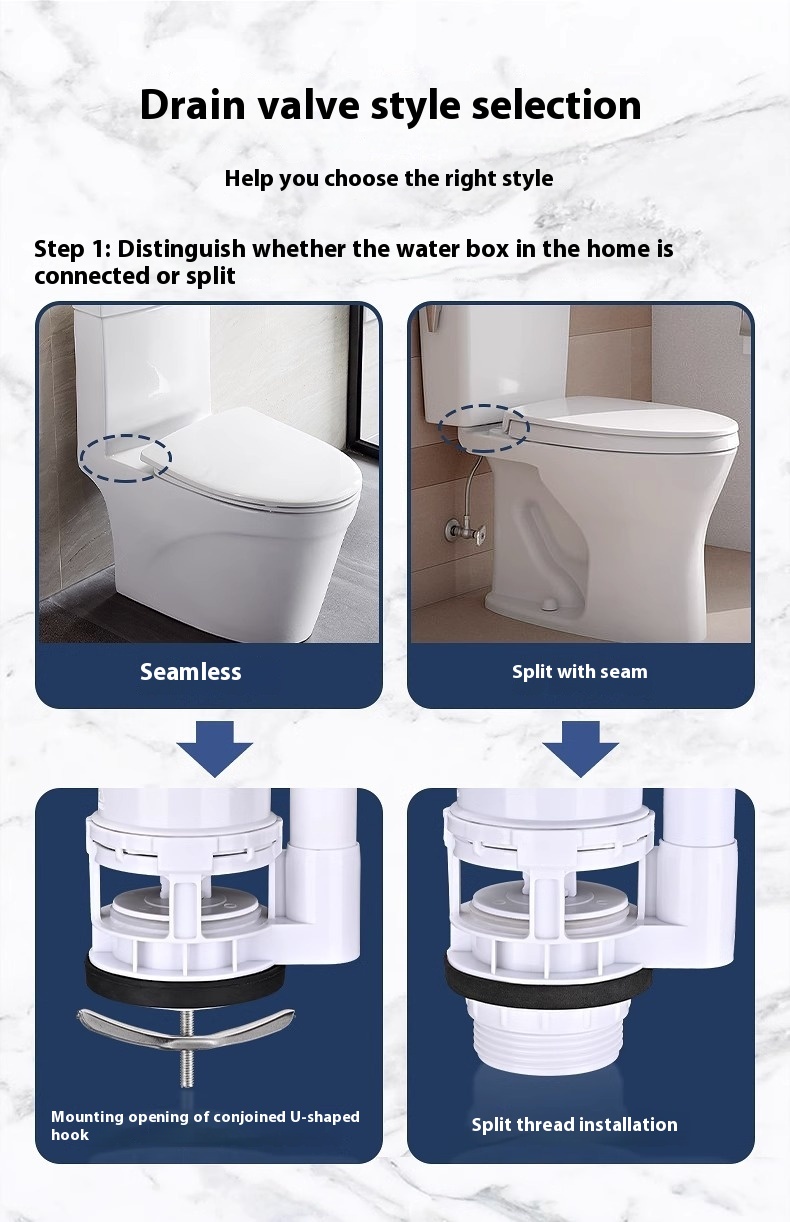 Drain valve style selection

Help you choose the right style

Step 1: Distinguish whether the water box in the home is connected or split

Seamless

Split with seam

Mounting opening of conjoined U-shaped hook

Split thread installation