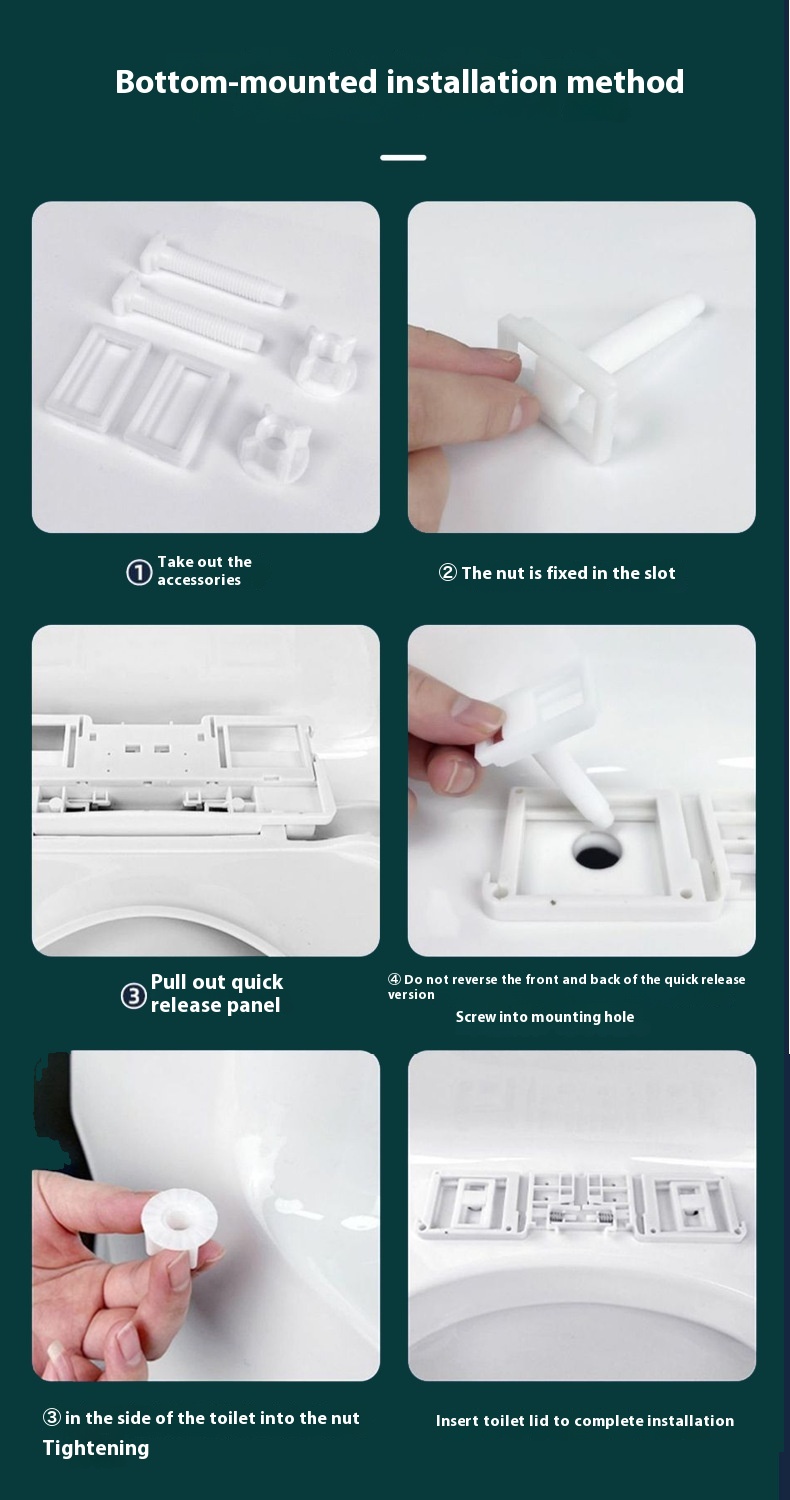 Bottom-mounted installation method

① Take out the accessories

② The nut is fixed in the slot

③ Pull out quick release panel

④ Do not reverse the front and back of the quick release version

Screw into mounting hole

③ in the side of the toilet into the nut Tightening

Insert toilet lid to complete installation