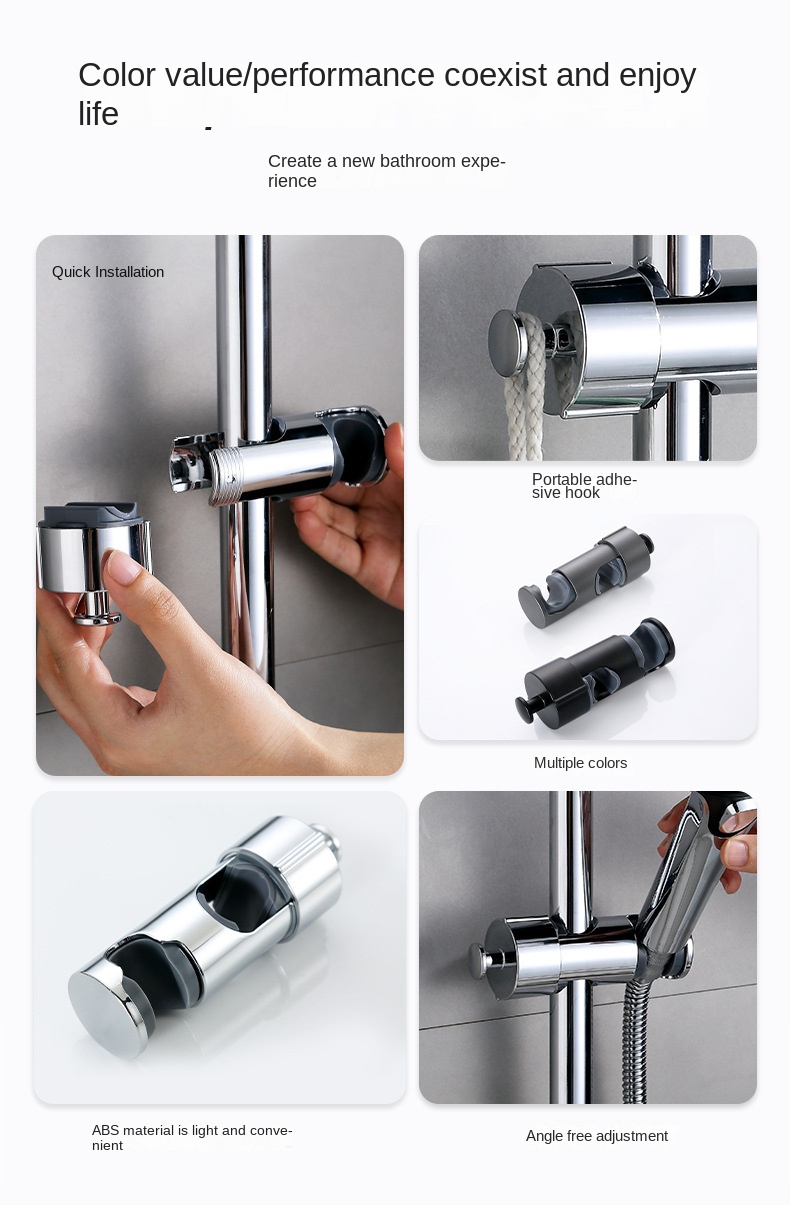 Color value/performance coexist and enjoy life

Create a new bathroom experience

Quick Installation

Portable adhesive hook

Multiple colors

ABS material is light and convenient

Angle free adjustment